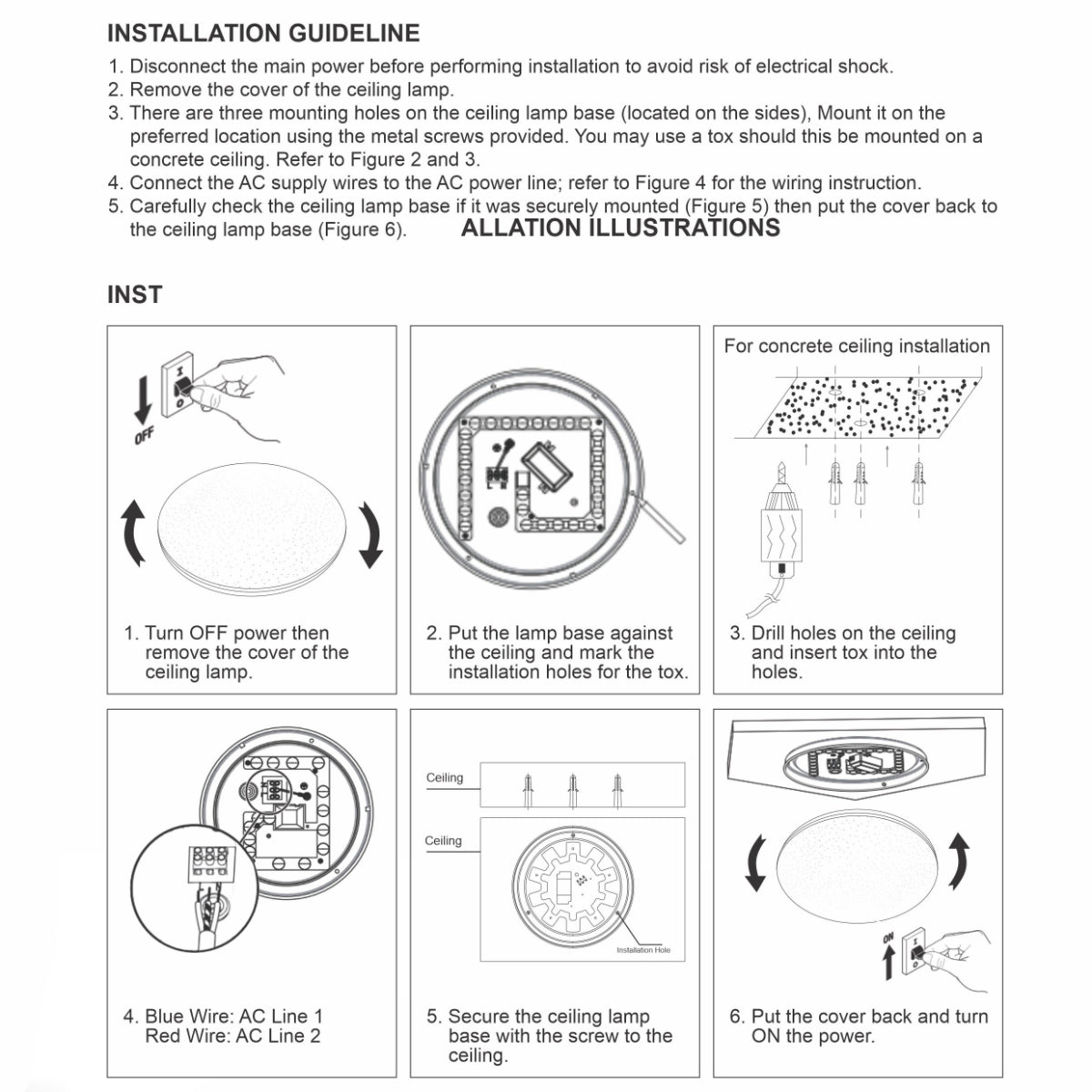 INSTALLATION GUIDELINE

1. Disconnect the main power before performing installation to avoid risk of electrical shock.
2. Remove the cover of the ceiling lamp.
3. There are three mounting holes on the ceiling lamp base (located on the sides), Mount it on the preferred location using the metal screws provided. You may use a tox should this be mounted on a concrete ceiling. Refer to Figure 2 and 3.
4. Connect the AC supply wires to the AC power line; refer to Figure 4 for the wiring instruction.
5. Carefully check the ceiling lamp base if it was securely mounted (Figure 5) then put the cover back to the ceiling lamp base (Figure 6). ALLATION ILLUSTRATIONS

INST

OFF

1. Turn OFF power then remove the cover of the ceiling lamp.

2. Put the lamp base against the ceiling and mark the installation holes for the tox.

For concrete ceiling installation

3. Drill holes on the ceiling and insert tox into the holes.

4. Blue Wire: AC Line 1
Red Wire: AC Line 2

Ceiling

Ceiling

Installation Hole

5. Secure the ceiling lamp base with the screw to the ceiling.

ON

6. Put the cover back and turn ON the power.