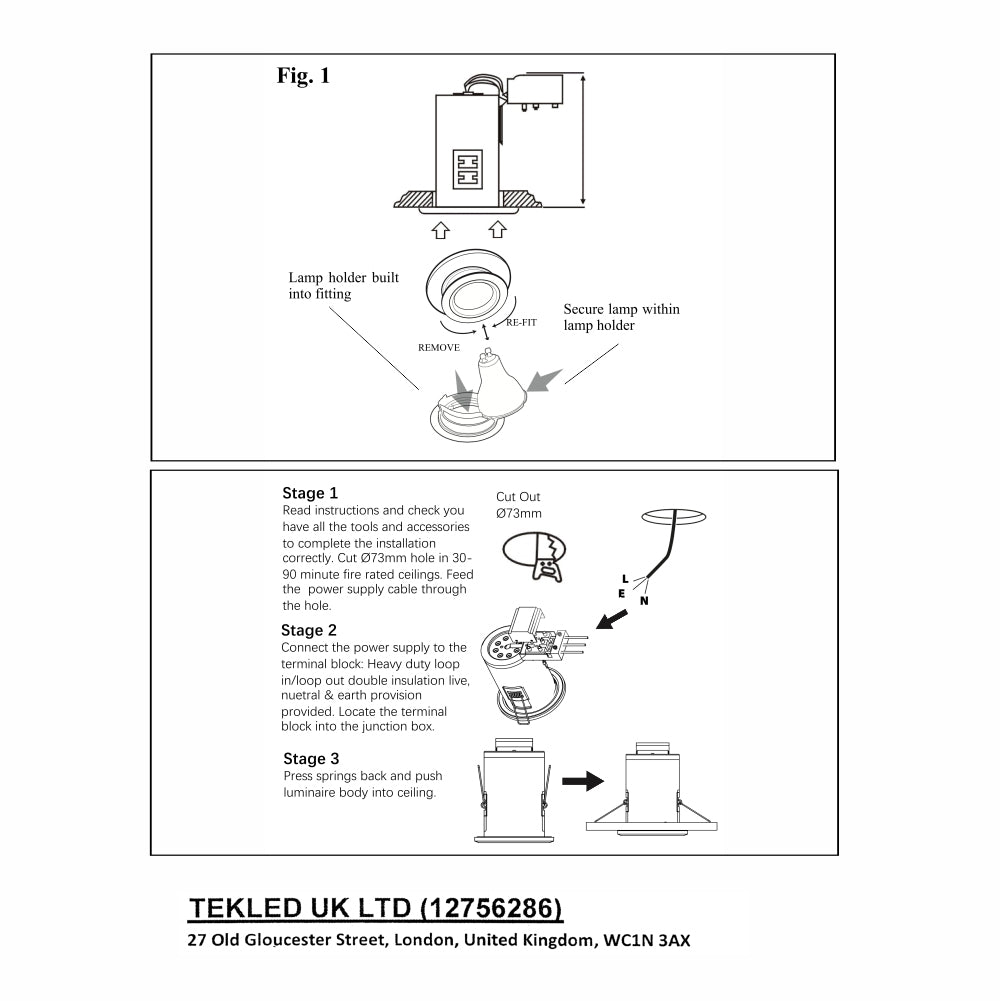 Fig. 1

Lamp holder built into fitting

RE-FIT

REMOVE

Secure lamp within lamp holder

Stage 1
Read instructions and check you have all the tools and accessories to complete the installation correctly. Cut Ø73mm hole in 30-90 minute fire rated ceilings. Feed the power supply cable through the hole.

Cut Out
Ø73mm

L
E
N

Stage 2
Connect the power supply to the terminal block: Heavy duty loop in/loop out double insulation live, nuetral & earth provision provided. Locate the terminal block into the junction box.

Stage 3
Press springs back and push luminaire body into ceiling.

TEKLED UK LTD (12756286)
27 Old Gloucester Street, London, United Kingdom, WC1N 3AX