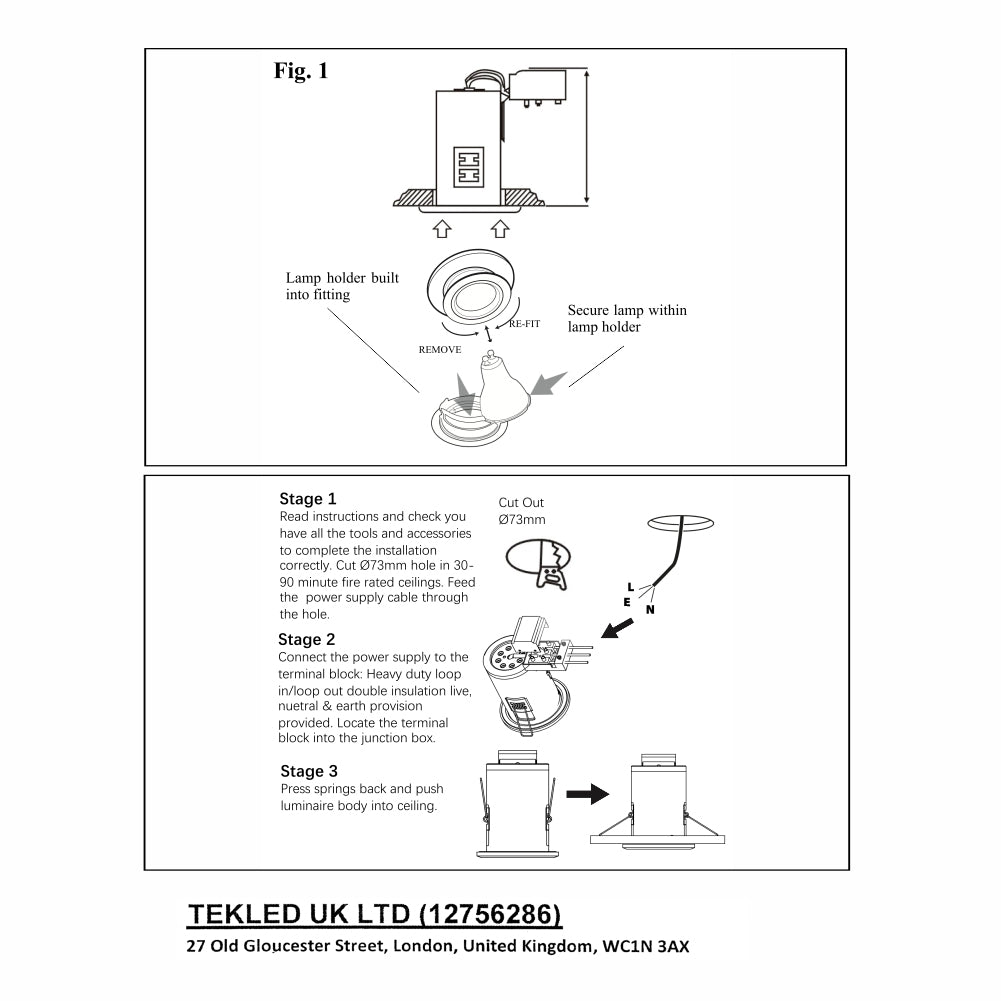 Fig. 1

Lamp holder built into fitting

RE-FIT

REMOVE

Secure lamp within lamp holder

Stage 1
Read instructions and check you have all the tools and accessories to complete the installation correctly. Cut Ø73mm hole in 30-90 minute fire rated ceilings. Feed the power supply cable through the hole.

Cut Out
Ø73mm

L
E
N

Stage 2
Connect the power supply to the terminal block: Heavy duty loop in/loop out double insulation live, nuetral & earth provision provided. Locate the terminal block into the junction box.

Stage 3
Press springs back and push luminaire body into ceiling.

TEKLED UK LTD (12756286)
27 Old Gloucester Street, London, United Kingdom, WC1N 3AX