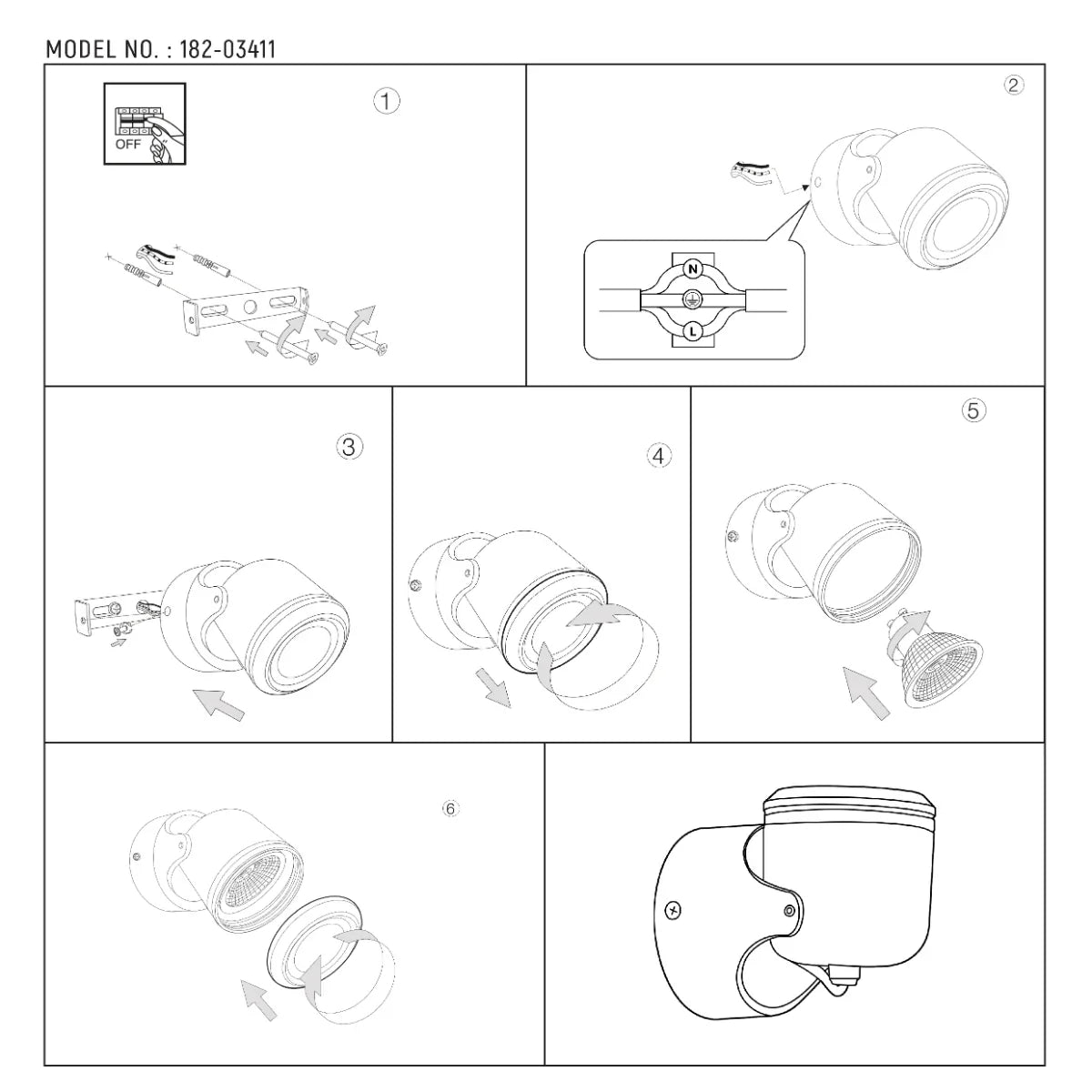 MODEL NO. : 182-03411

①

OFF

②

N

L

③

④

⑤

⑥