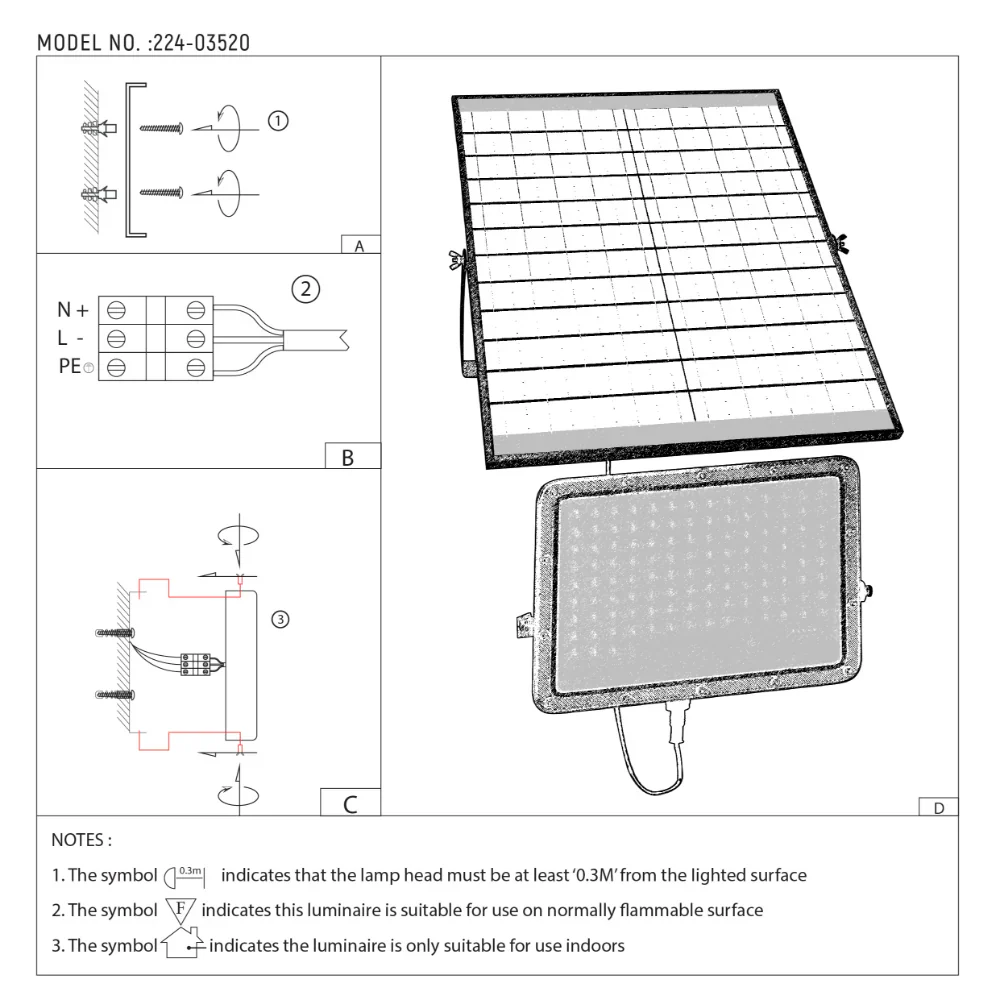 MODEL NO. :224-03520

①

A

②

N +
L -
PE

B

③

C

D

NOTES :

1. The symbol 0.3m indicates that the lamp head must be at least '0.3M' from the lighted surface

2. The symbol F indicates this luminaire is suitable for use on normally flammable surface

3. The symbol indicates the luminaire is only suitable for use indoors