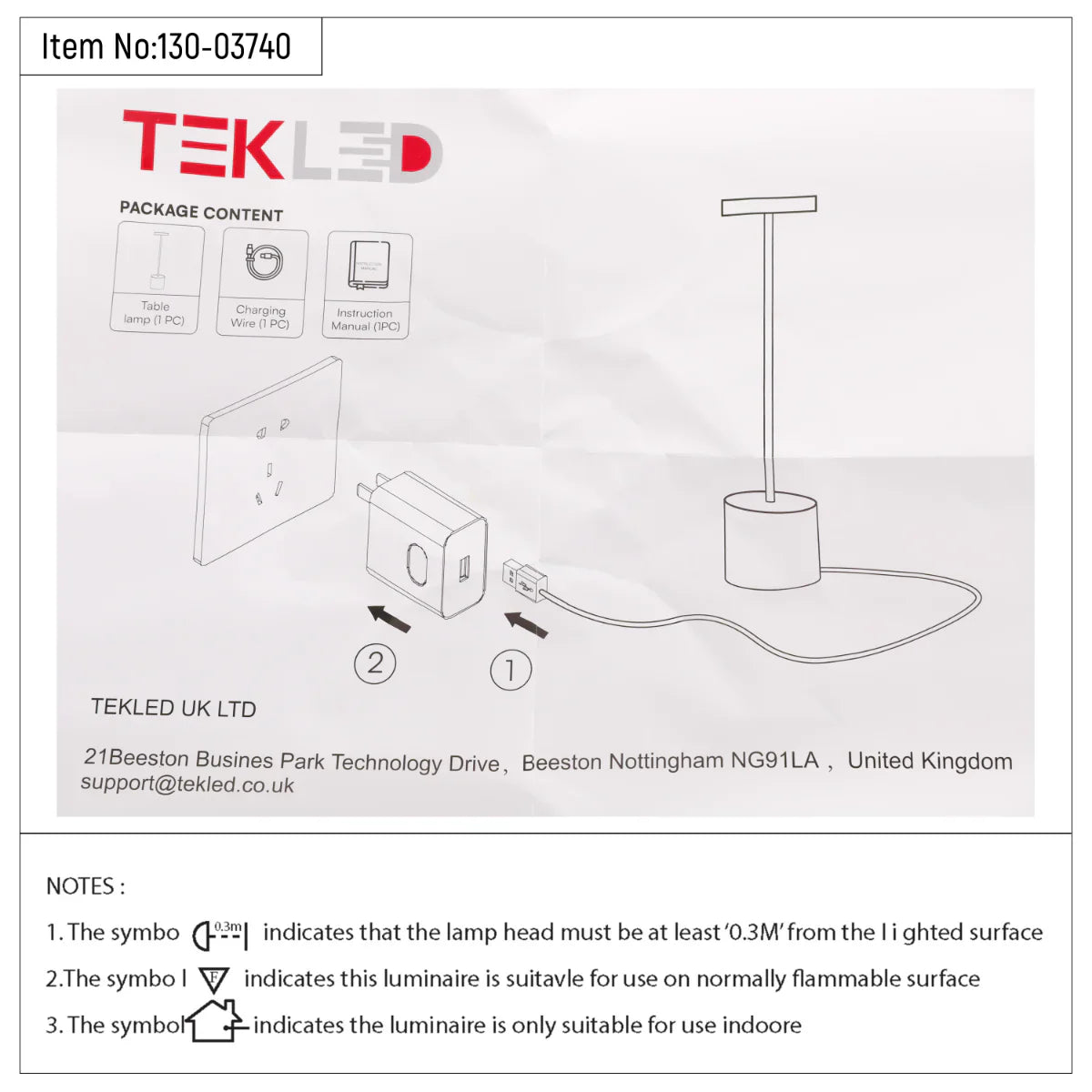 Item No:130-03740

TEKLED

PACKAGE CONTENT

Table lamp (1 PC)

Charging Wire (1 PC)

INSTRUCTION MANUAL

Instruction Manual (1PC)

2

1

TEKLED UK LTD

21Beeston Busines Park Technology Drive, Beeston Nottingham NG91LA, United Kingdom
support@tekled.co.uk

NOTES :

1. The symbo 0.3m indicates that the lamp head must be at least '0.3M' from the l i ghted surface

2.The symbo l F indicates this luminaire is suitavle for use on normally flammable surface

3. The symbol indicates the luminaire is only suitable for use indoore