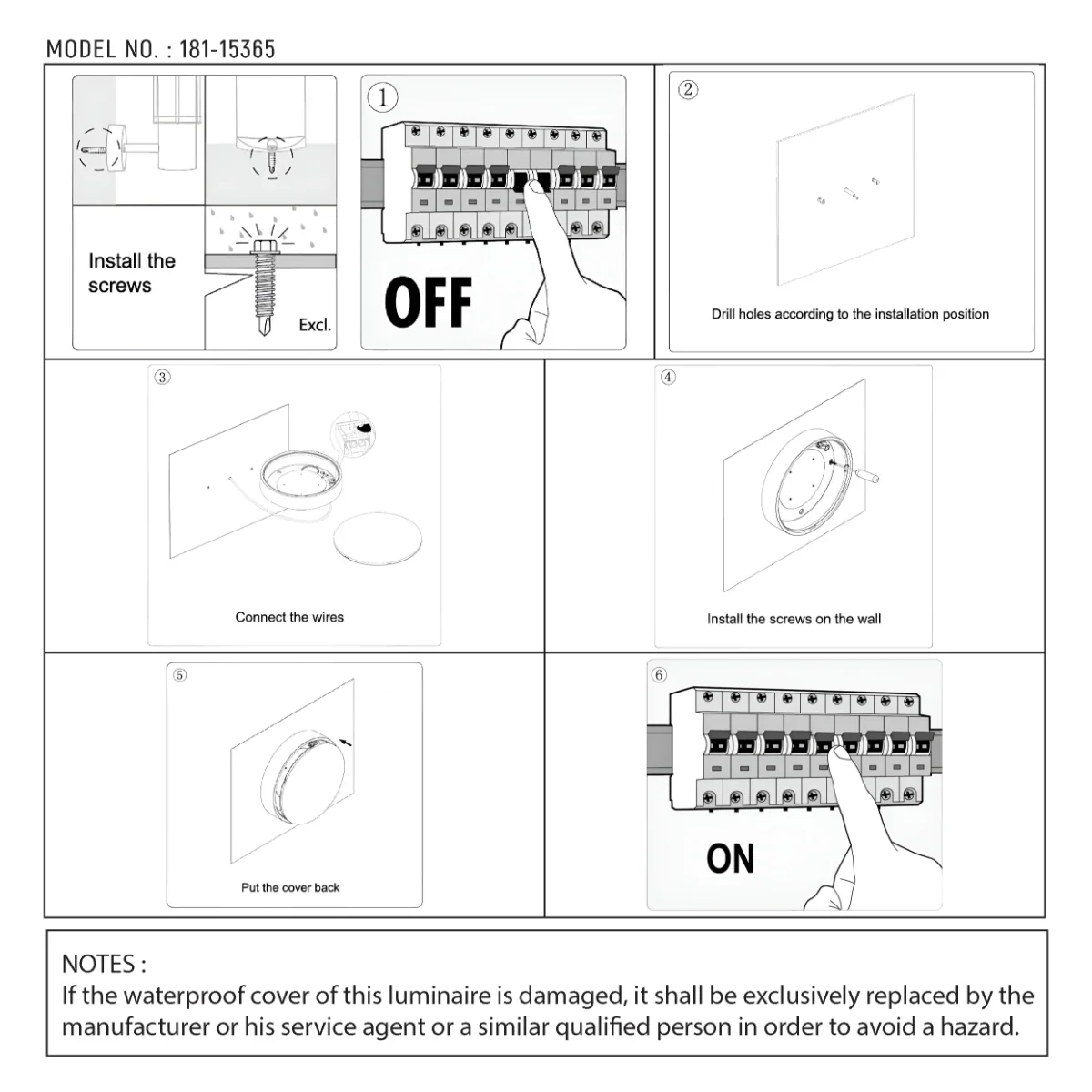 MODEL NO. : 181-15365

Install the screws

Excl.

①

OFF

②

Drill holes according to the installation position

③

Connect the wires

④

Install the screws on the wall

⑤

Put the cover back

⑥

ON

NOTES :
If the waterproof cover of this luminaire is damaged, it shall be exclusively replaced by the manufacturer or his service agent or a similar qualified person in order to avoid a hazard.