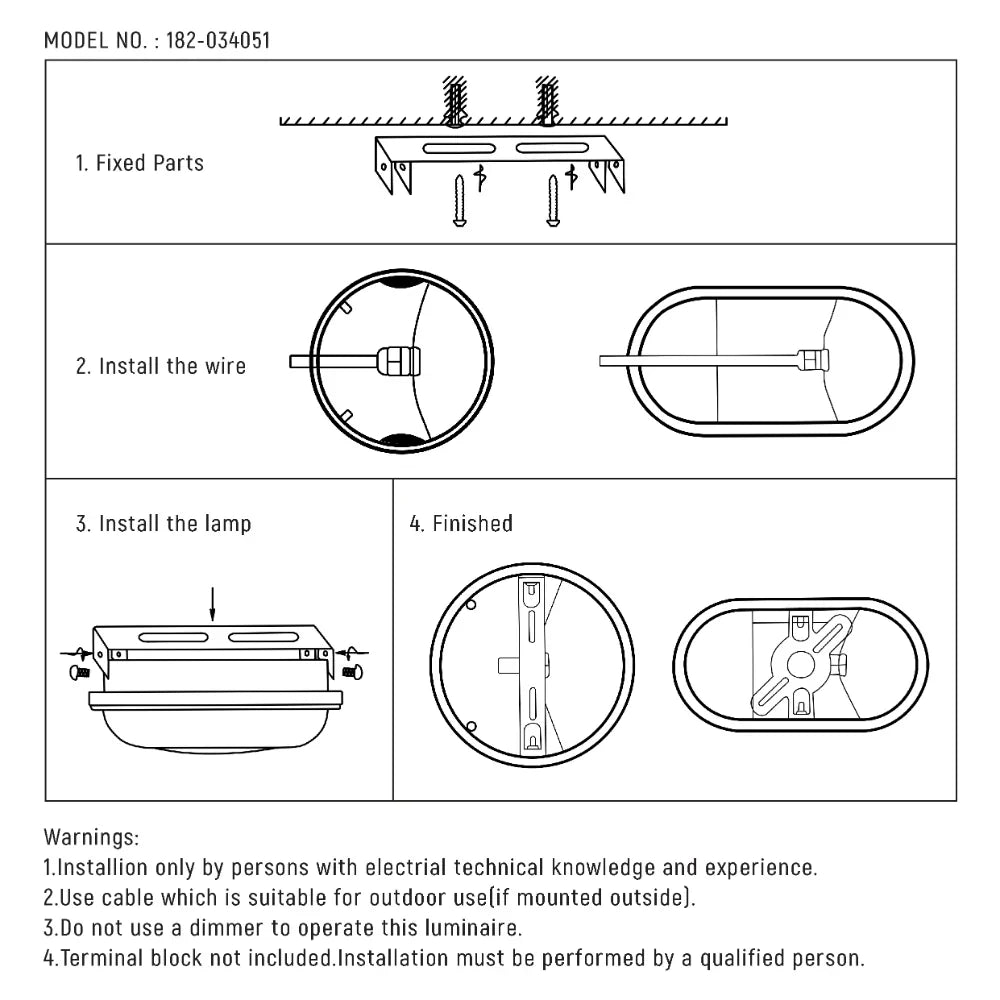 MODEL NO. : 182-034051

1. Fixed Parts

2. Install the wire

3. Install the lamp

4. Finished

Warnings:
1.Installion only by persons with electrial technical knowledge and experience.
2.Use cable which is suitable for outdoor use(if mounted outside).
3.Do not use a dimmer to operate this luminaire.
4.Terminal block not included.Installation must be performed by a qualified person.