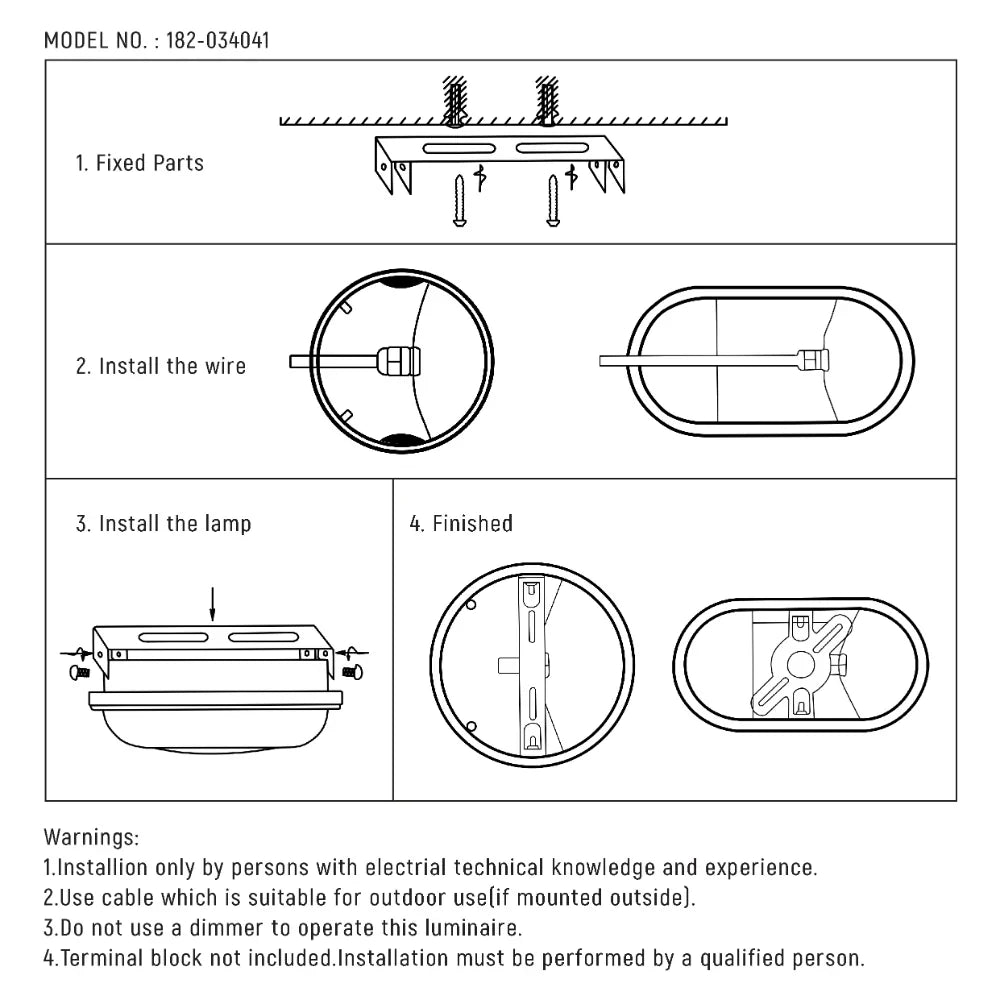 MODEL NO. : 182-034041

1. Fixed Parts

2. Install the wire

3. Install the lamp

4. Finished

Warnings:
1.Installion only by persons with electrial technical knowledge and experience.
2.Use cable which is suitable for outdoor use(if mounted outside).
3.Do not use a dimmer to operate this luminaire.
4.Terminal block not included.Installation must be performed by a qualified person.