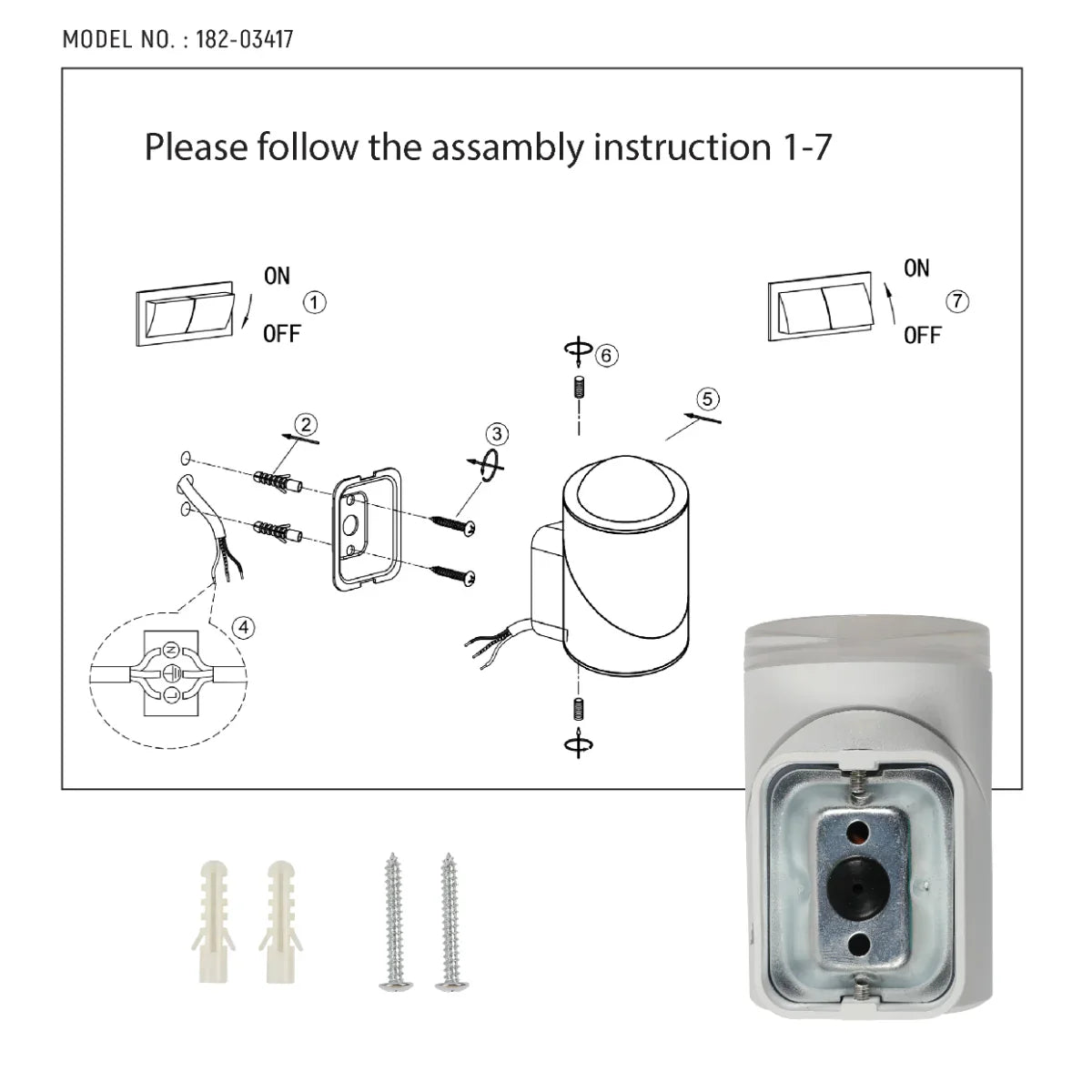 MODEL NO. : 182-03417

Please follow the assambly instruction 1-7

ON
①
OFF

ON
⑦
OFF

⑥

⑤

②

③

④

N

L