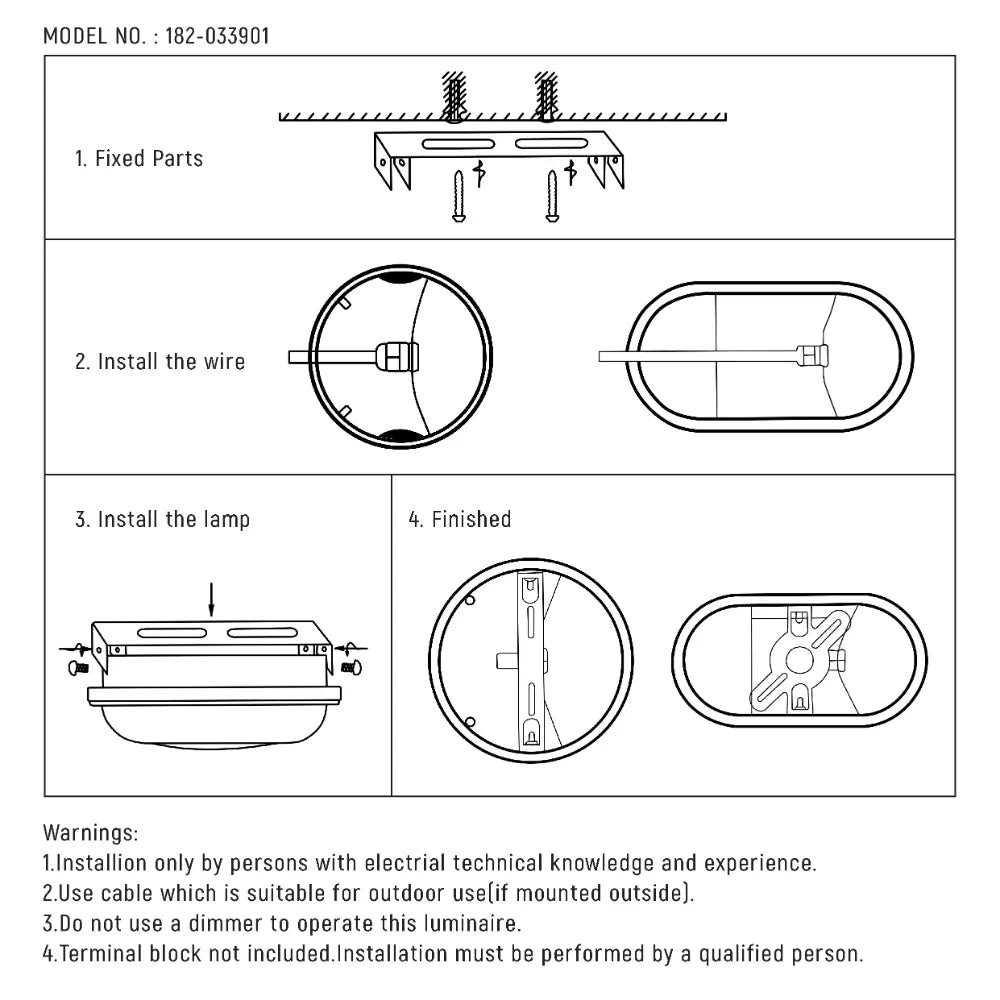 MODEL NO. : 182-033901

1. Fixed Parts

2. Install the wire

3. Install the lamp

4. Finished

Warnings:
1.Installion only by persons with electrial technical knowledge and experience.
2.Use cable which is suitable for outdoor use(if mounted outside).
3.Do not use a dimmer to operate this luminaire.
4.Terminal block not included.Installation must be performed by a qualified person.