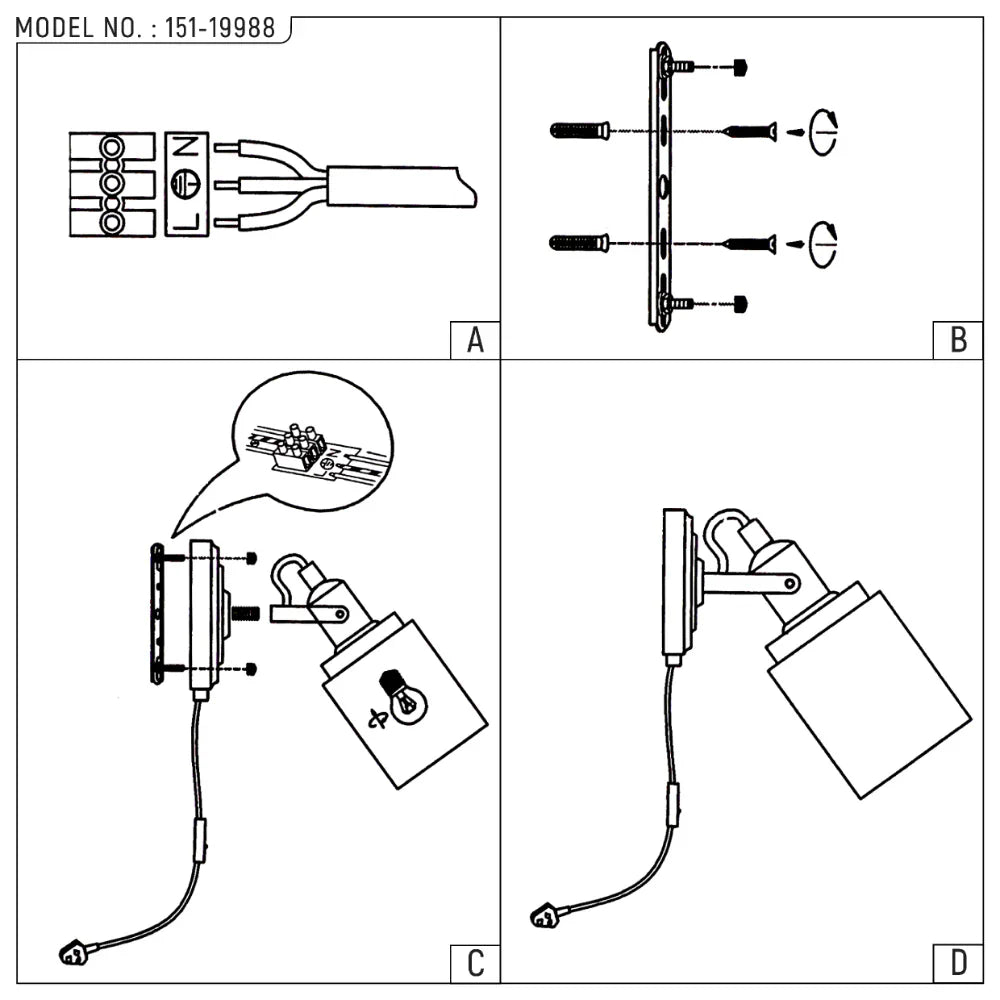 MODEL NO. : 151-19988

N
L

A

B

C

D