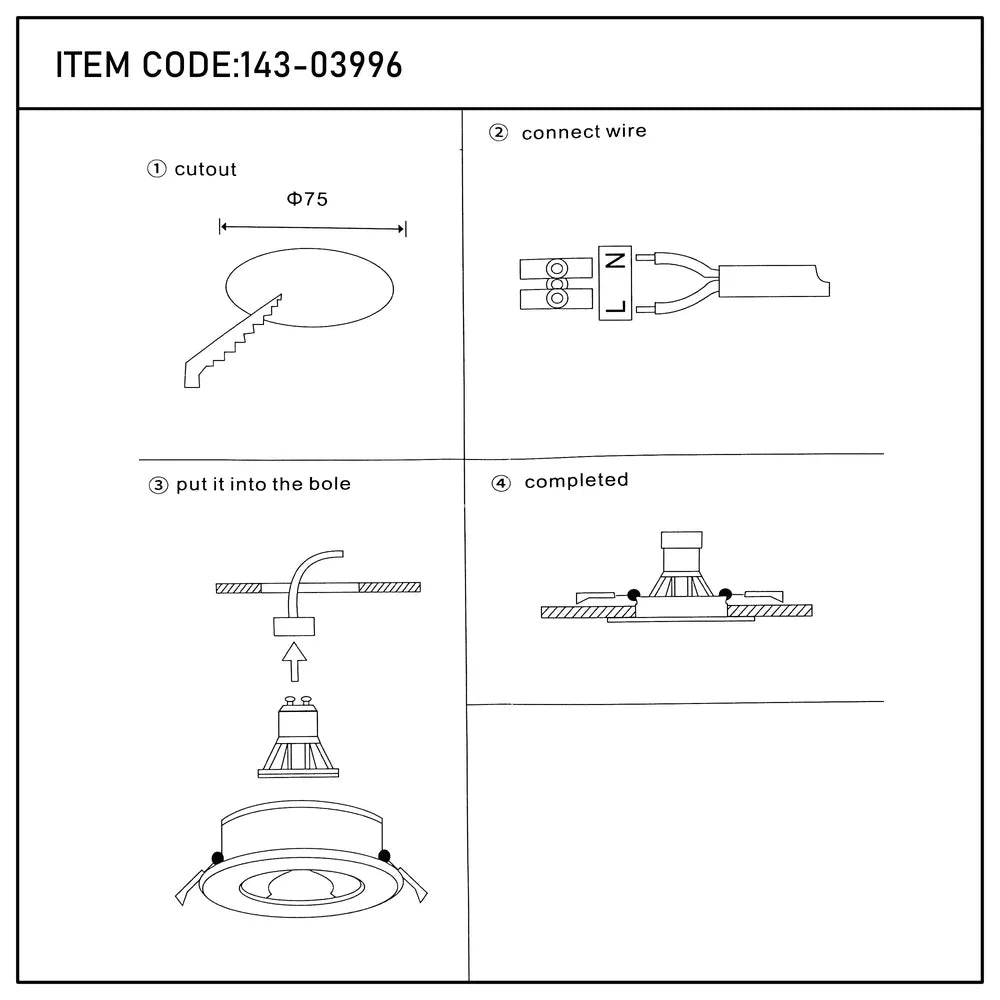 ITEM CODE:143-03996

① cutout

Φ75

② connect wire

N
L

③ put it into the bole

④ completed