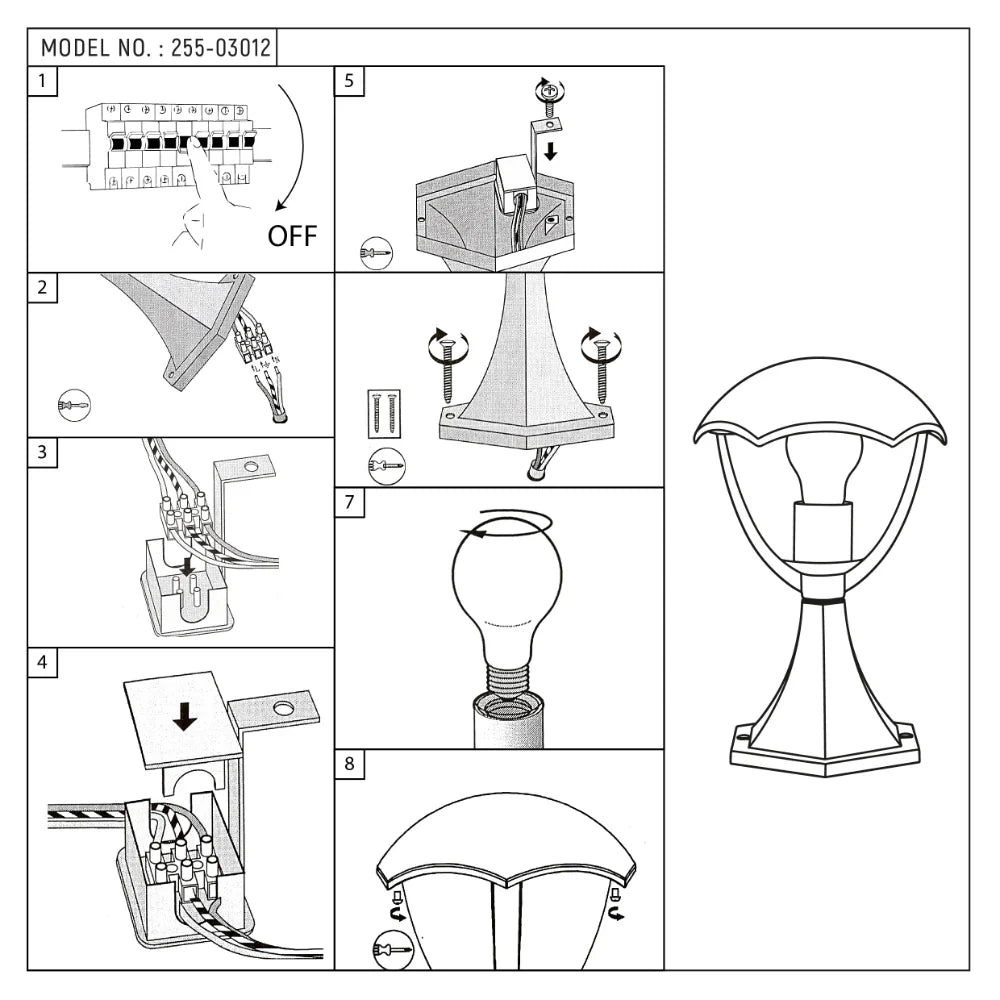 MODEL NO. : 255-03012

1

OFF

2

3

4

5

7

8