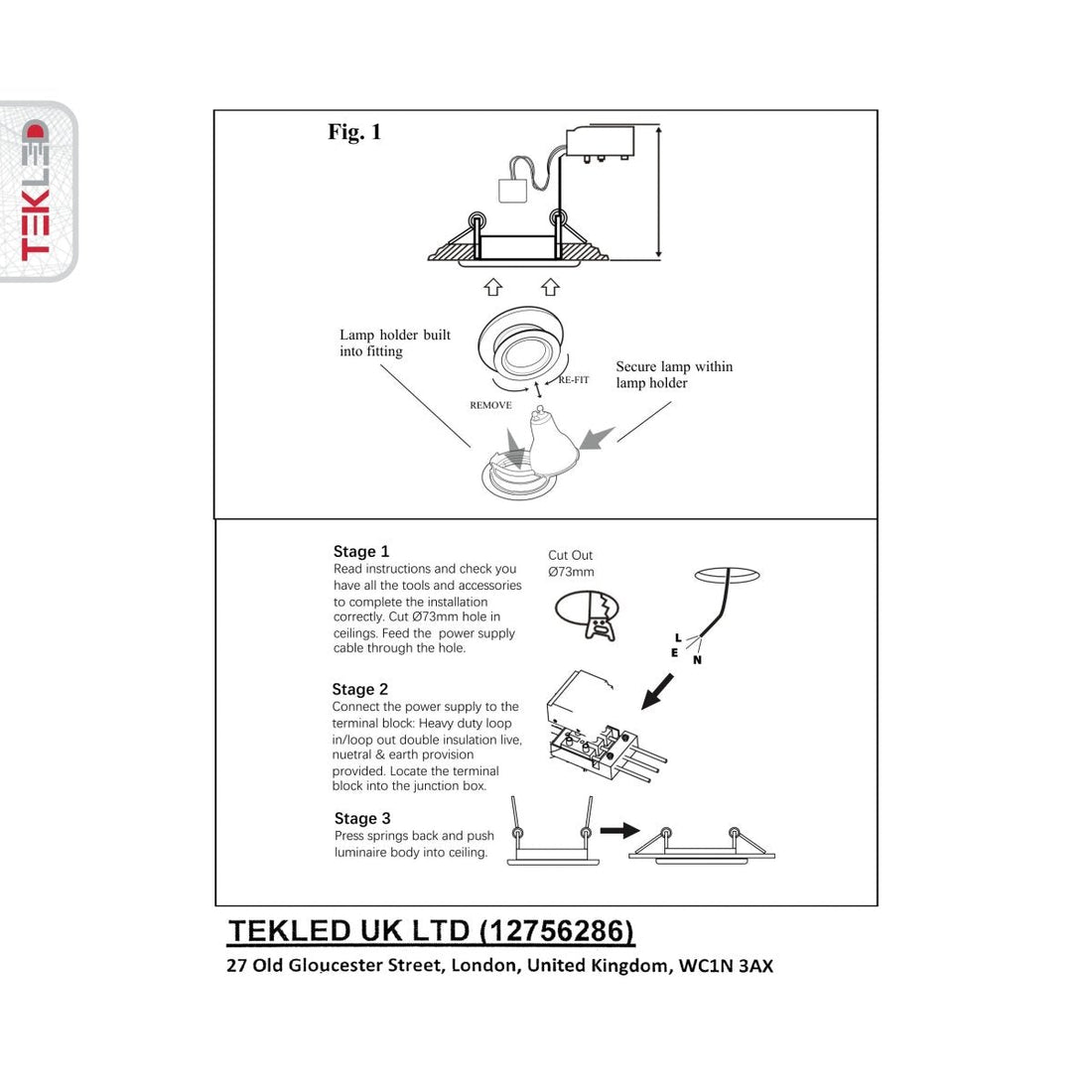 TEKLED

Fig. 1

Lamp holder built into fitting

Secure lamp within lamp holder

RE-FIT

REMOVE

Stage 1
Read instructions and check you have all the tools and accessories to complete the installation correctly. Cut Ø73mm hole in ceilings. Feed the power supply cable through the hole.

Cut Out
Ø73mm

L
E
N

Stage 2
Connect the power supply to the terminal block: Heavy duty loop in/loop out double insulation live, nuetral & earth provision provided. Locate the terminal block into the junction box.

Stage 3
Press springs back and push luminaire body into ceiling.

TEKLED UK LTD (12756286)
27 Old Gloucester Street, London, United Kingdom, WC1N 3AX