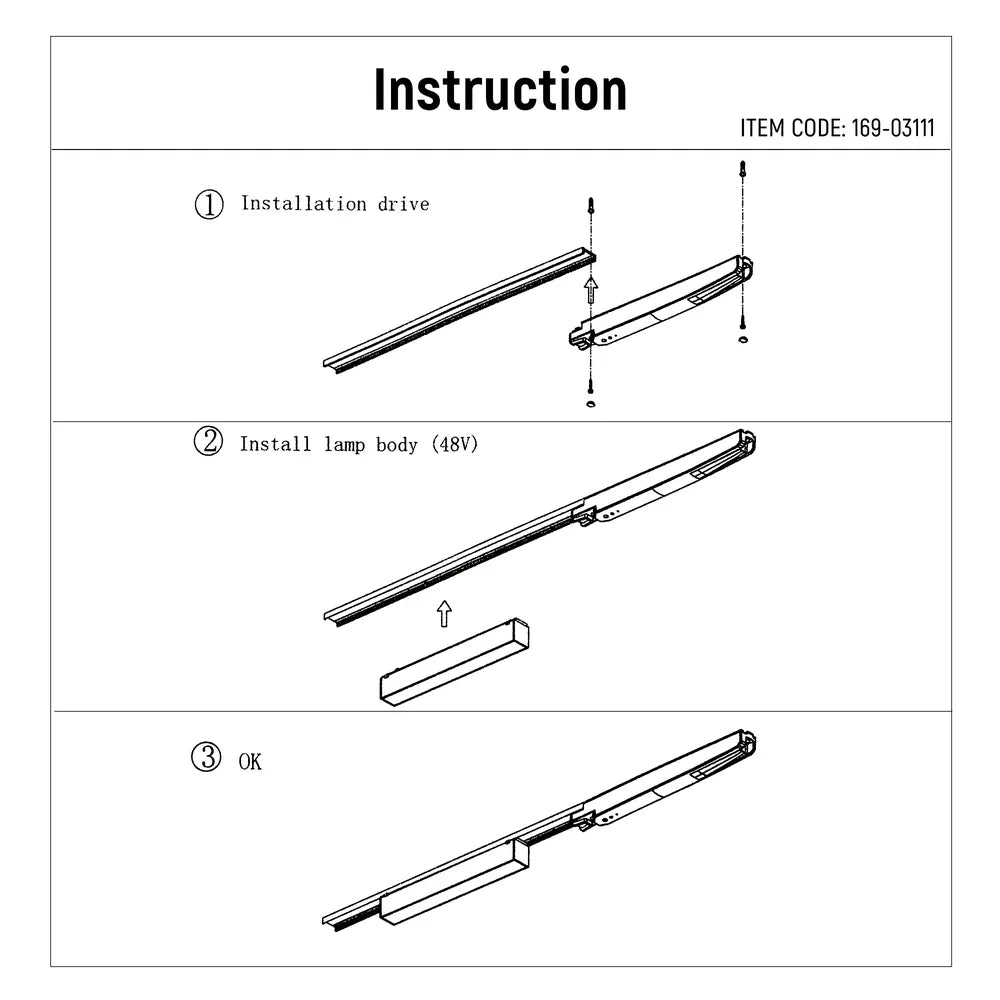 Instruction

ITEM CODE: 169-03111

① Installation drive

② Install lamp body (48V)

③ OK