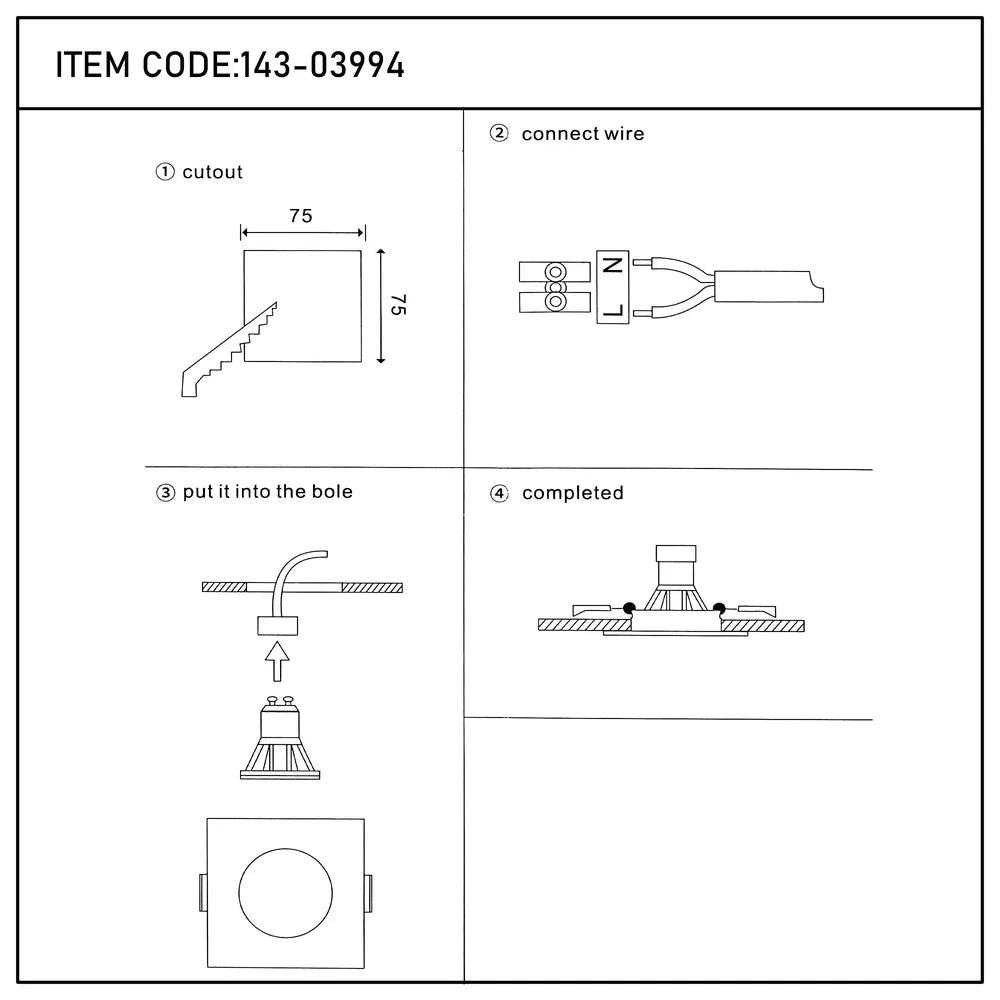 ITEM CODE:143-03994

① cutout

75

75

② connect wire

N

L

③ put it into the bole

④ completed