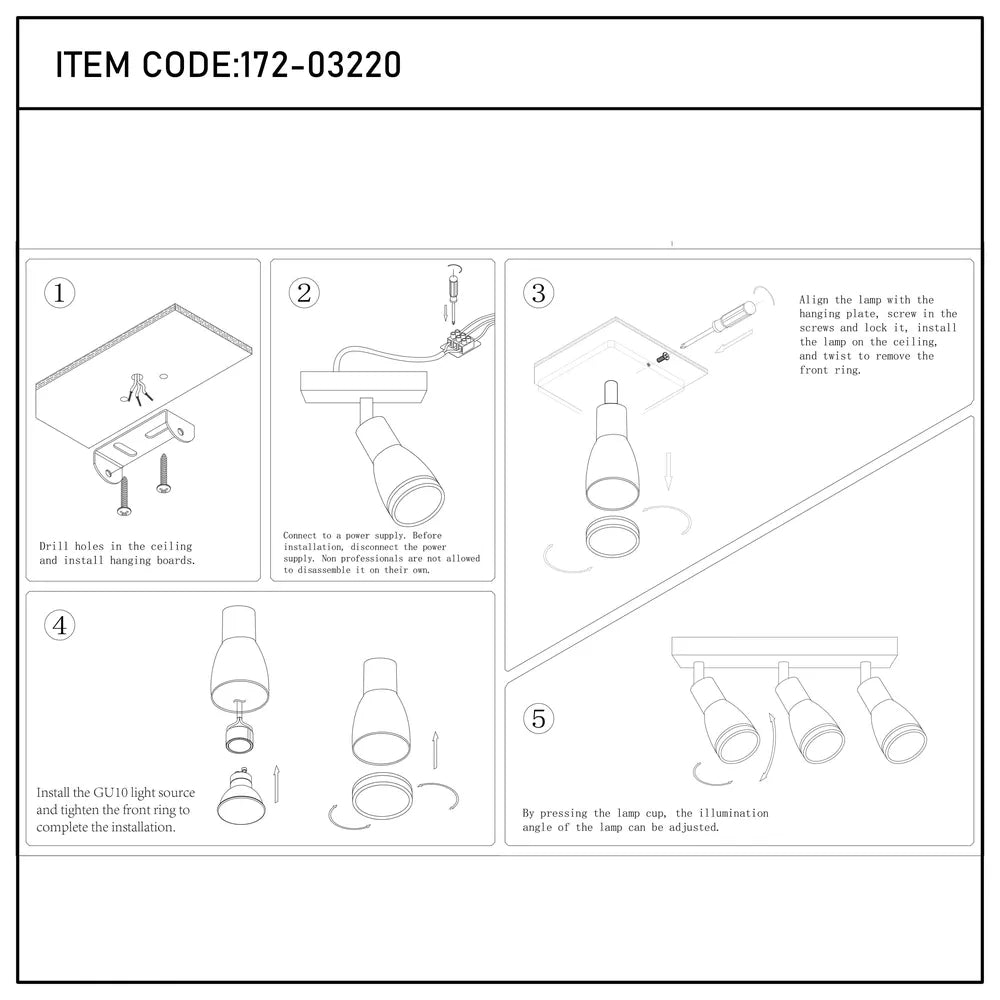 ITEM CODE:172-03220

1

Drill holes in the ceiling and install hanging boards.

2

Connect to a power supply. Before installation, disconnect the power supply. Non professionals are not allowed to disassemble it on their own.

3

Align the lamp with the hanging plate, screw in the screws and lock it, install the lamp on the ceiling, and twist to remove the front ring.

4

Install the GU10 light source and tighten the front ring to complete the installation.

5

By pressing the lamp cup, the illumination angle of the lamp can be adjusted.