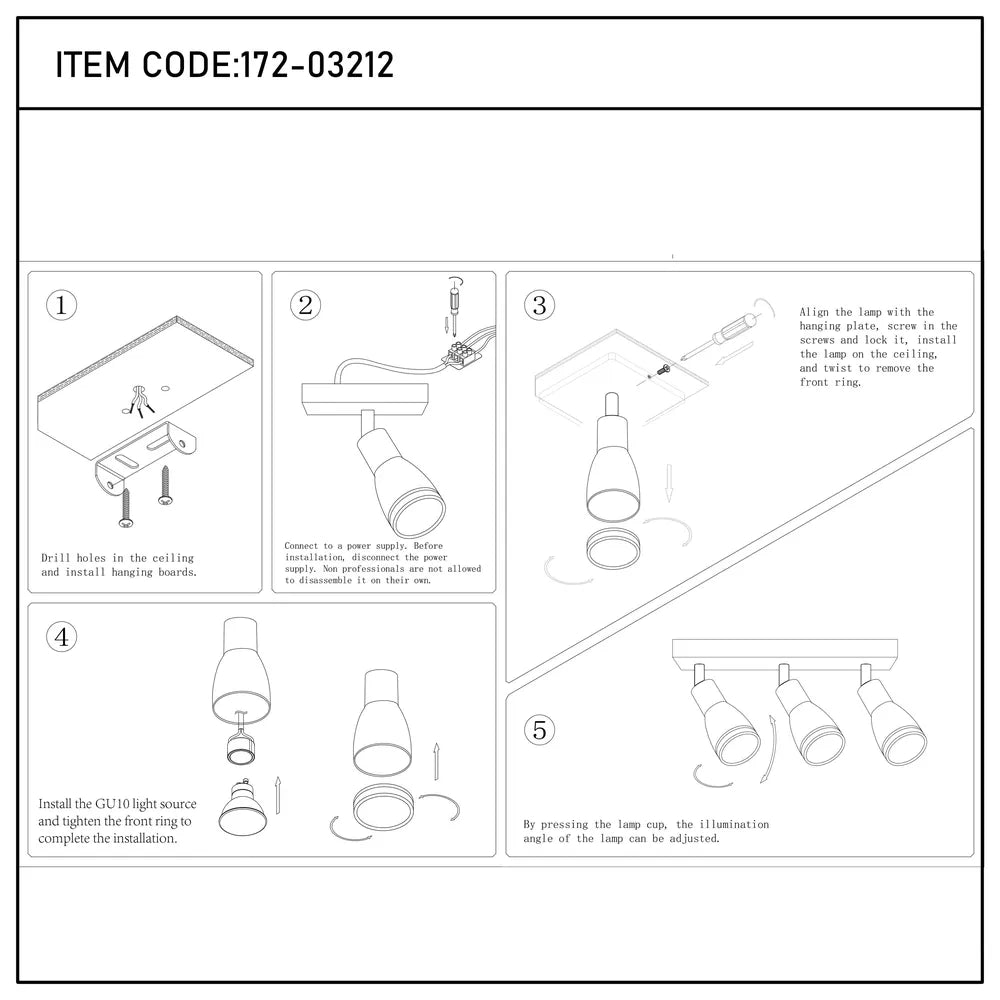 ITEM CODE:172-03212

1

Drill holes in the ceiling and install hanging boards.

2

Connect to a power supply. Before installation, disconnect the power supply. Non professionals are not allowed to disassemble it on their own.

3

Align the lamp with the hanging plate, screw in the screws and lock it, install the lamp on the ceiling, and twist to remove the front ring.

4

Install the GU10 light source and tighten the front ring to complete the installation.

5

By pressing the lamp cup, the illumination angle of the lamp can be adjusted.