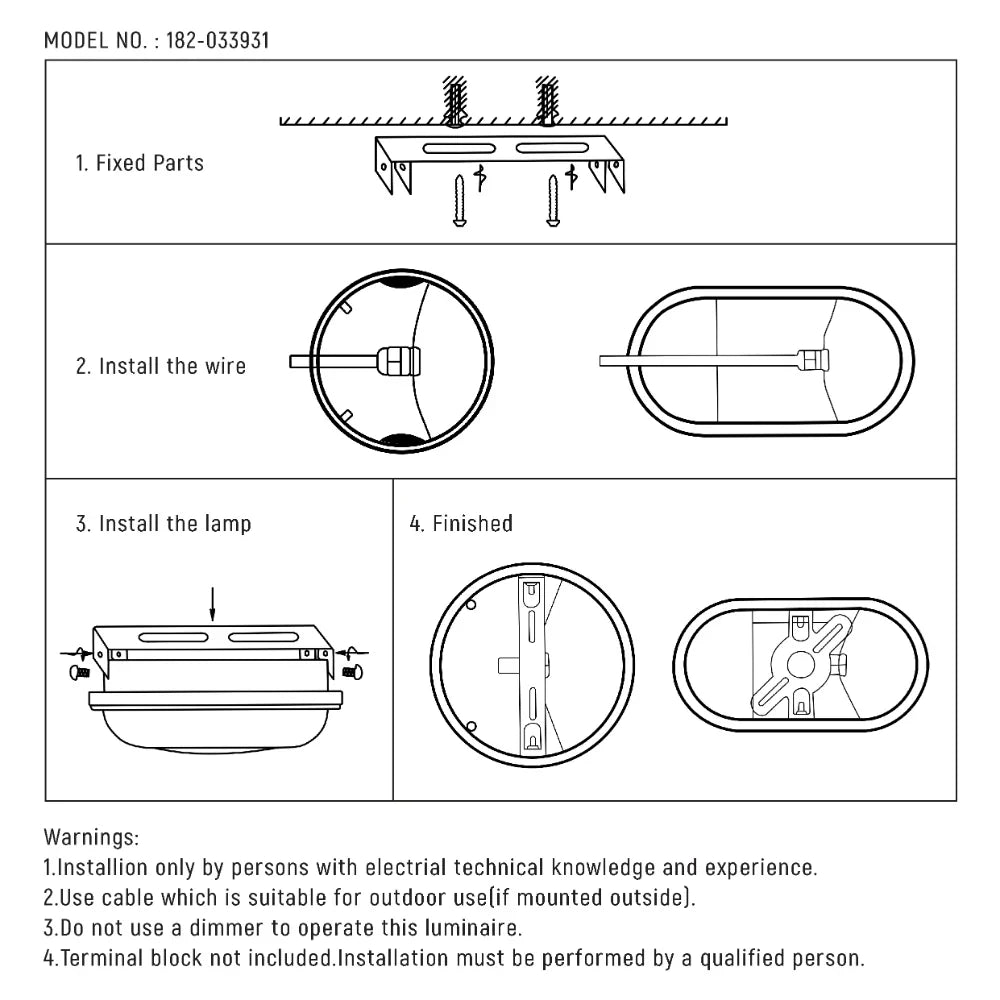 MODEL NO. : 182-033931

1. Fixed Parts

2. Install the wire

3. Install the lamp

4. Finished

Warnings:
1.Installion only by persons with electrial technical knowledge and experience.
2.Use cable which is suitable for outdoor use(if mounted outside).
3.Do not use a dimmer to operate this luminaire.
4.Terminal block not included.Installation must be performed by a qualified person.