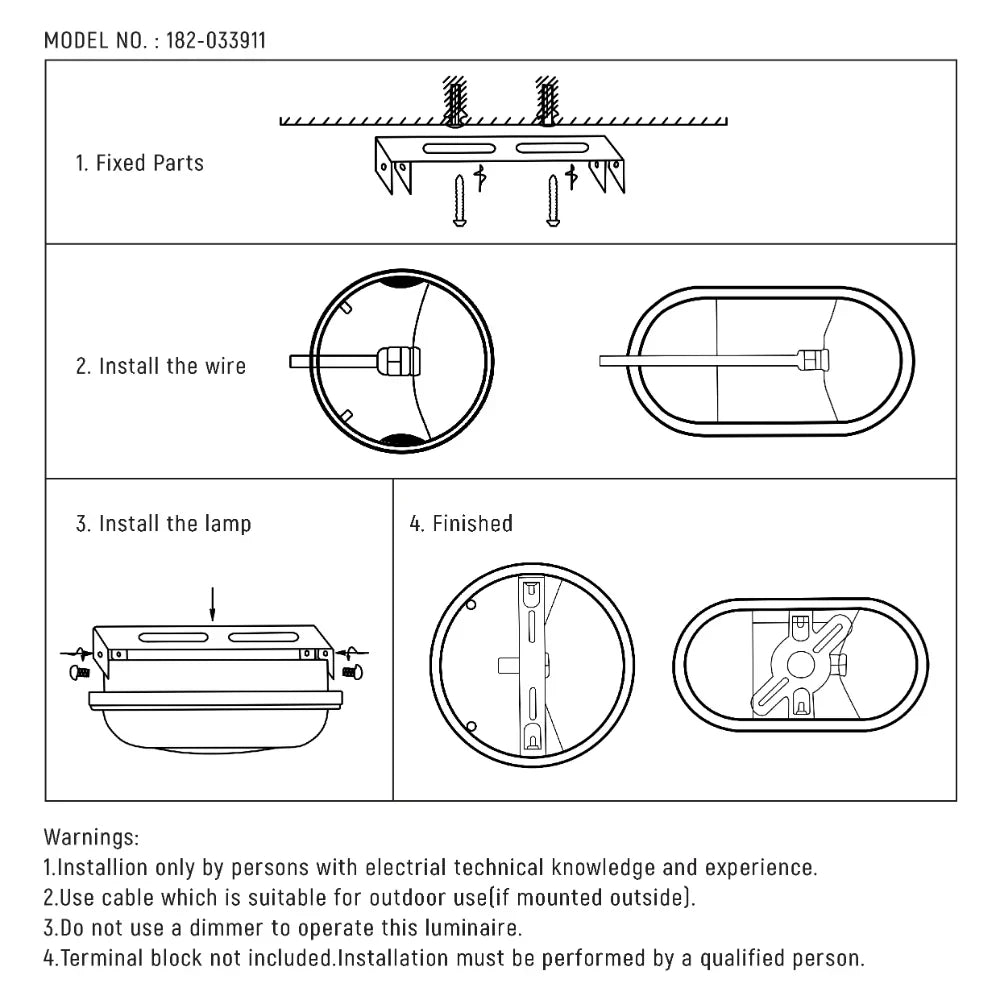 MODEL NO. : 182-033911

1. Fixed Parts

2. Install the wire

3. Install the lamp

4. Finished

Warnings:
1.Installion only by persons with electrial technical knowledge and experience.
2.Use cable which is suitable for outdoor use(if mounted outside).
3.Do not use a dimmer to operate this luminaire.
4.Terminal block not included.Installation must be performed by a qualified person.