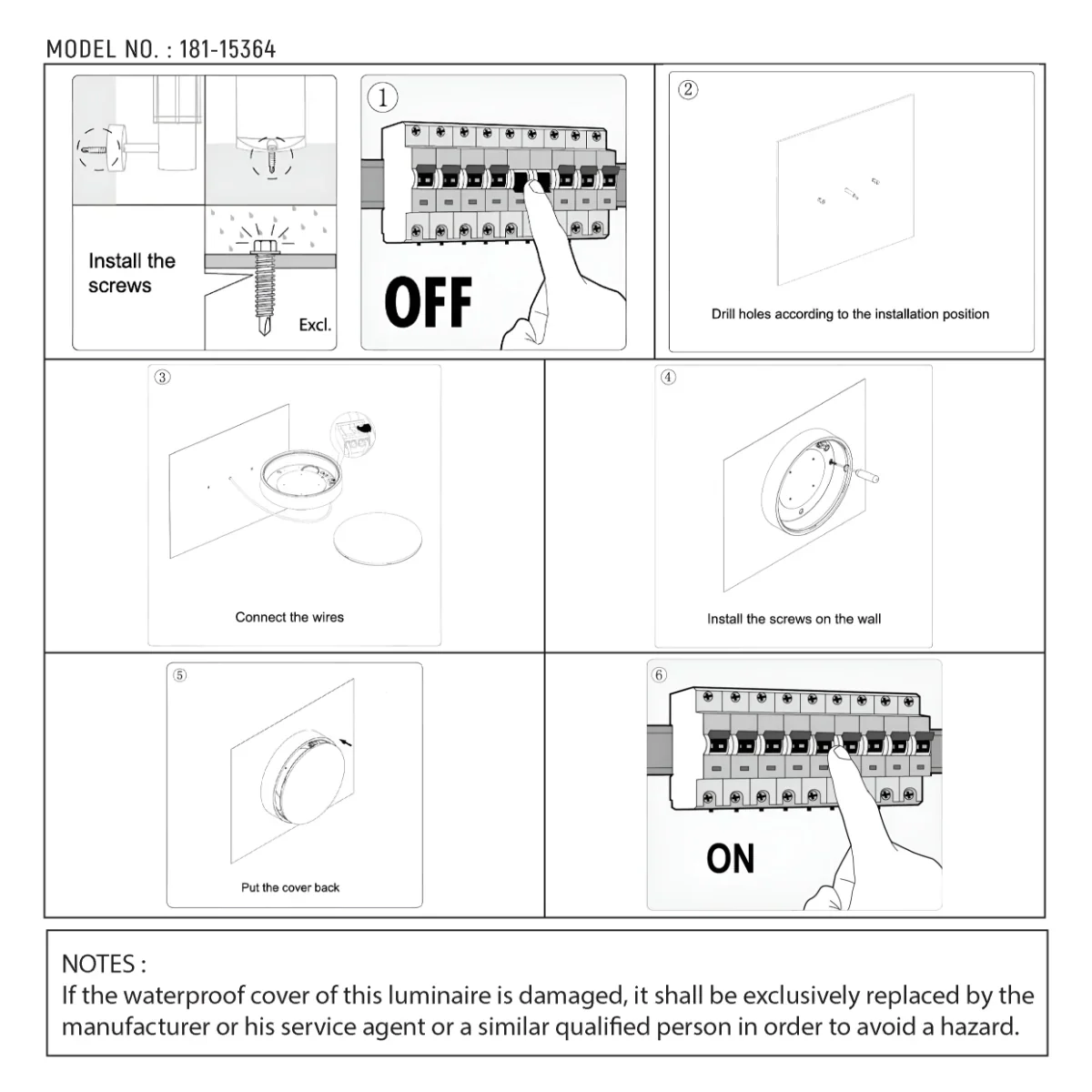 MODEL NO. : 181-15364

Install the screws

Excl.

①

OFF

②

Drill holes according to the installation position

③

Connect the wires

④

Install the screws on the wall

⑤

Put the cover back

⑥

ON

NOTES :
If the waterproof cover of this luminaire is damaged, it shall be exclusively replaced by the manufacturer or his service agent or a similar qualified person in order to avoid a hazard.