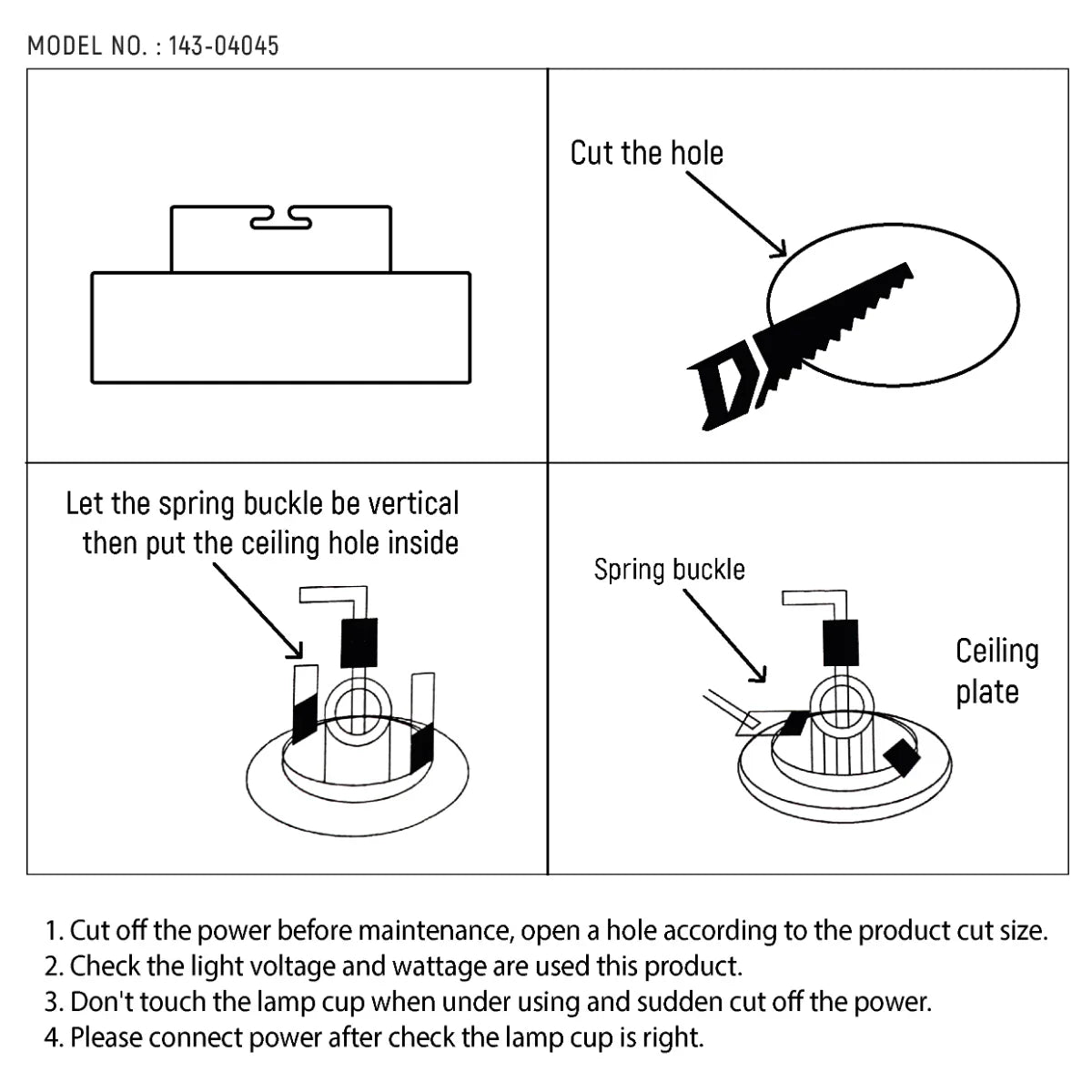 MODEL NO. : 143-04045

Cut the hole

Let the spring buckle be vertical then put the ceiling hole inside

Spring buckle

Ceiling plate

1. Cut off the power before maintenance, open a hole according to the product cut size.
2. Check the light voltage and wattage are used this product.
3. Don't touch the lamp cup when under using and sudden cut off the power.
4. Please connect power after check the lamp cup is right.