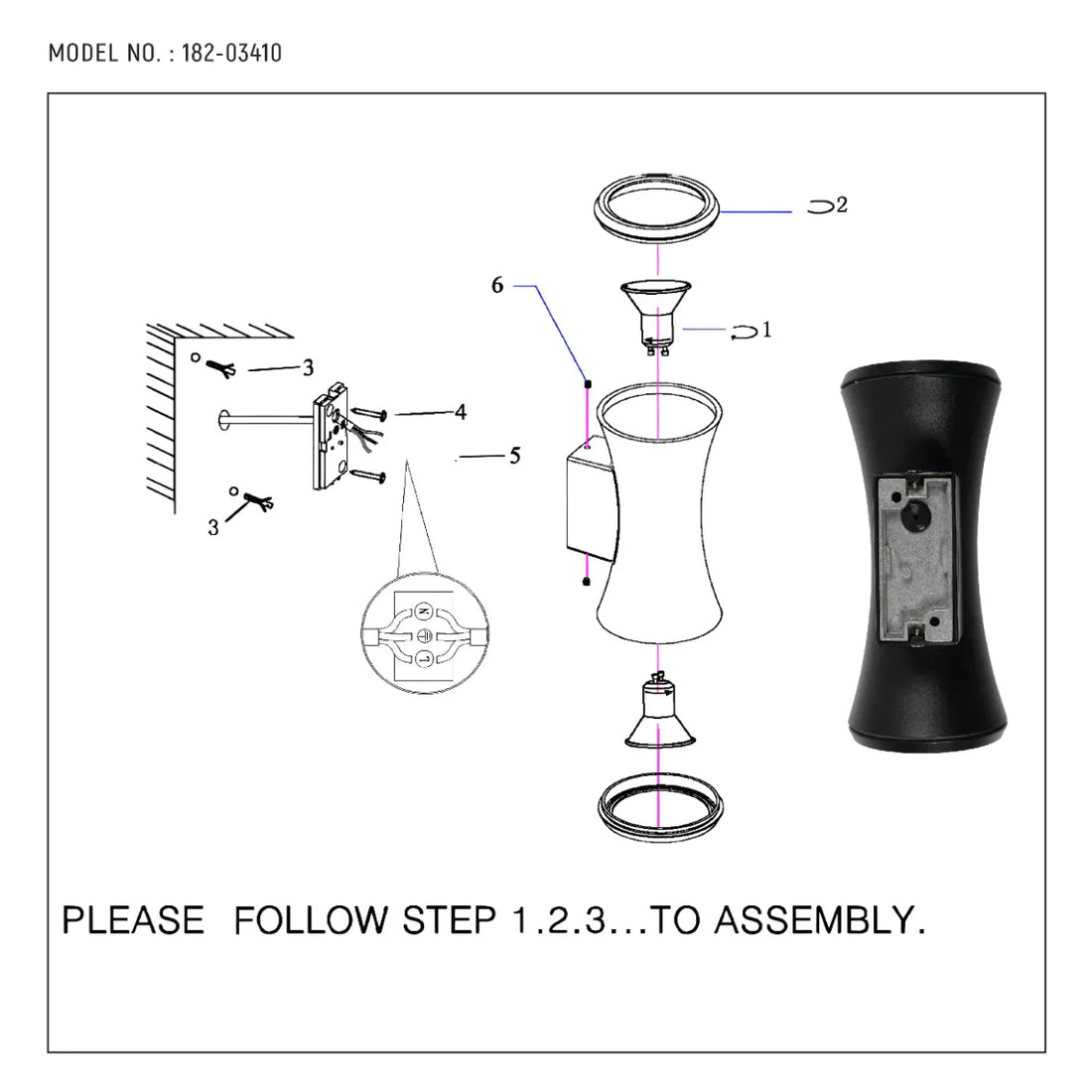 MODEL NO. : 182-03410

2

6

1

3

4

5

3

N

L

PLEASE FOLLOW STEP 1.2.3...TO ASSEMBLY.