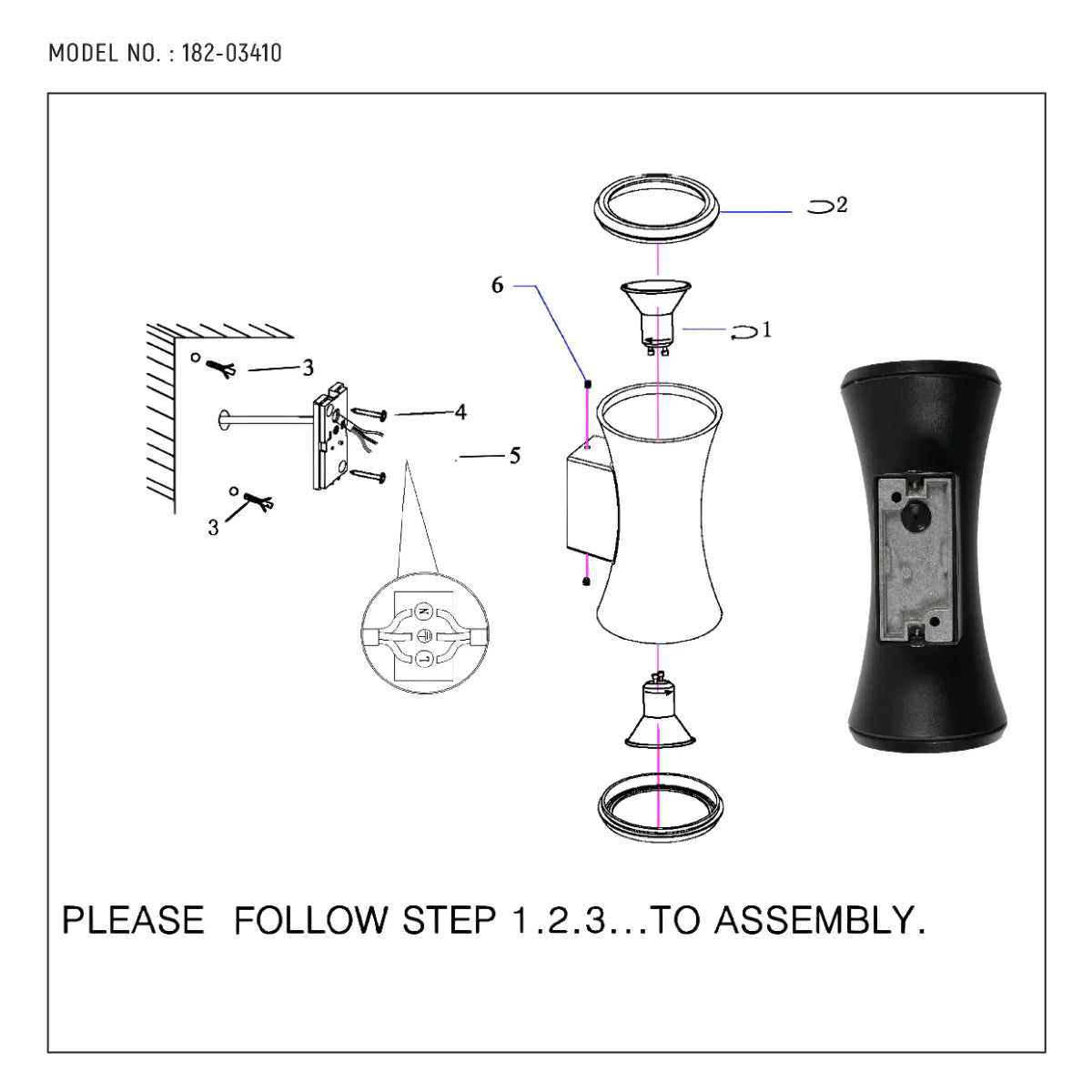 MODEL NO. : 182-03410

2

6

1

3

4

5

3

N

L

PLEASE FOLLOW STEP 1.2.3...TO ASSEMBLY.