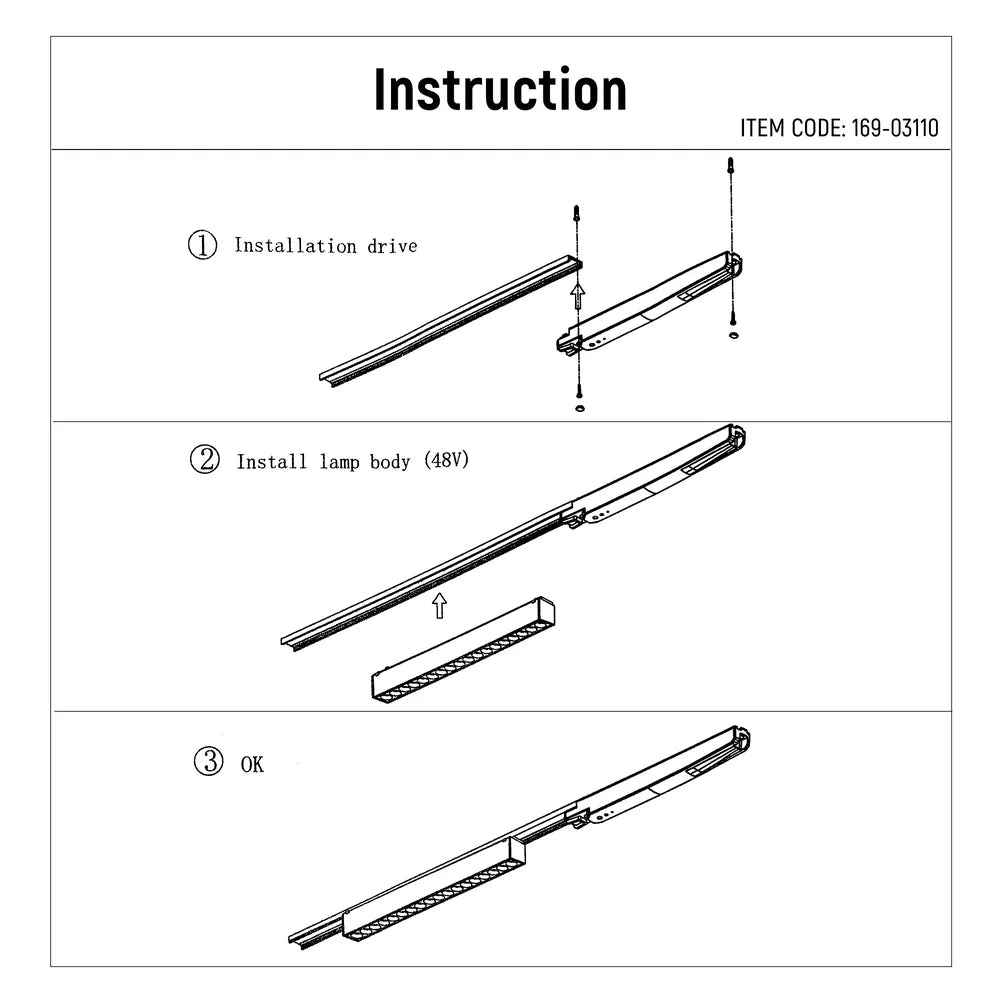 Instruction

ITEM CODE: 169-03110

① Installation drive

② Install lamp body (48V)

③ OK