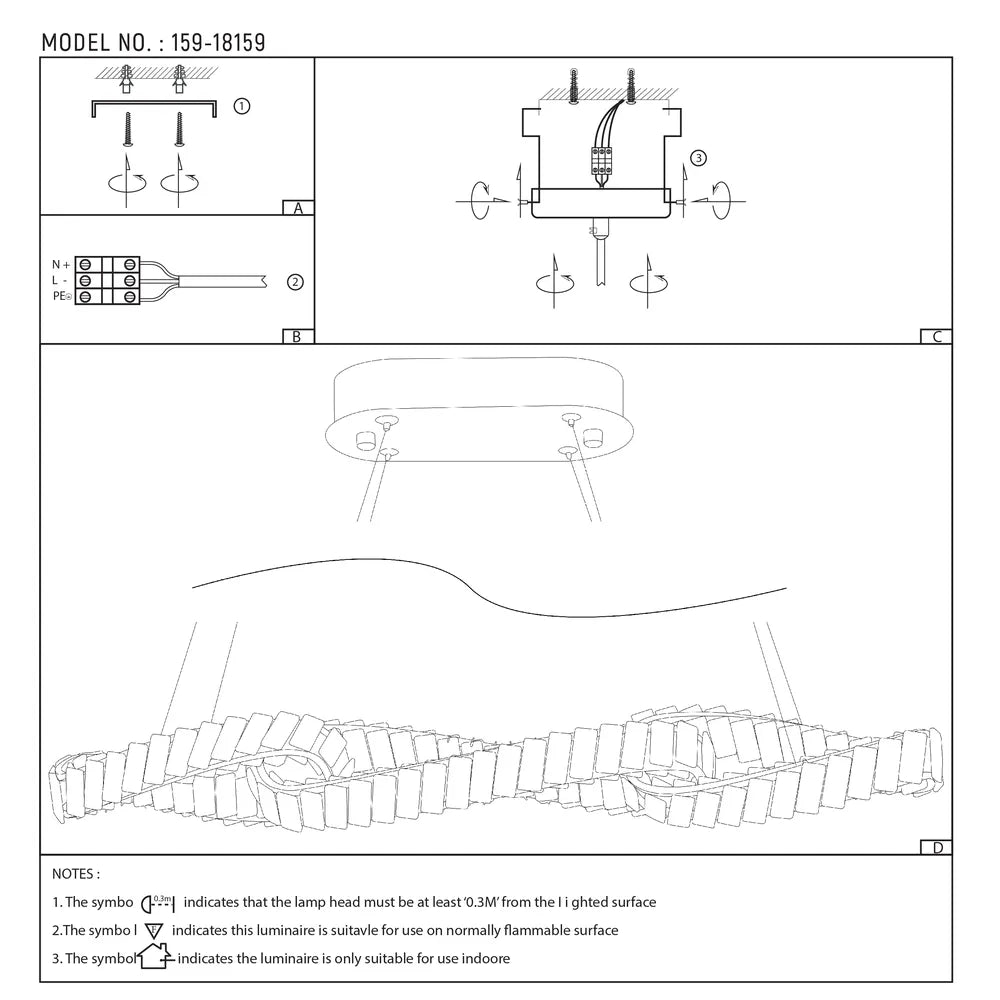 MODEL NO. : 159-18159

①

A

N +
L -
PE

②

B

③

C

D

NOTES :

1. The symbo 0.3m indicates that the lamp head must be at least '0.3M' from the l i ghted surface

2.The symbo l F indicates this luminaire is suitavle for use on normally flammable surface

3. The symbol indicates the luminaire is only suitable for use indoore