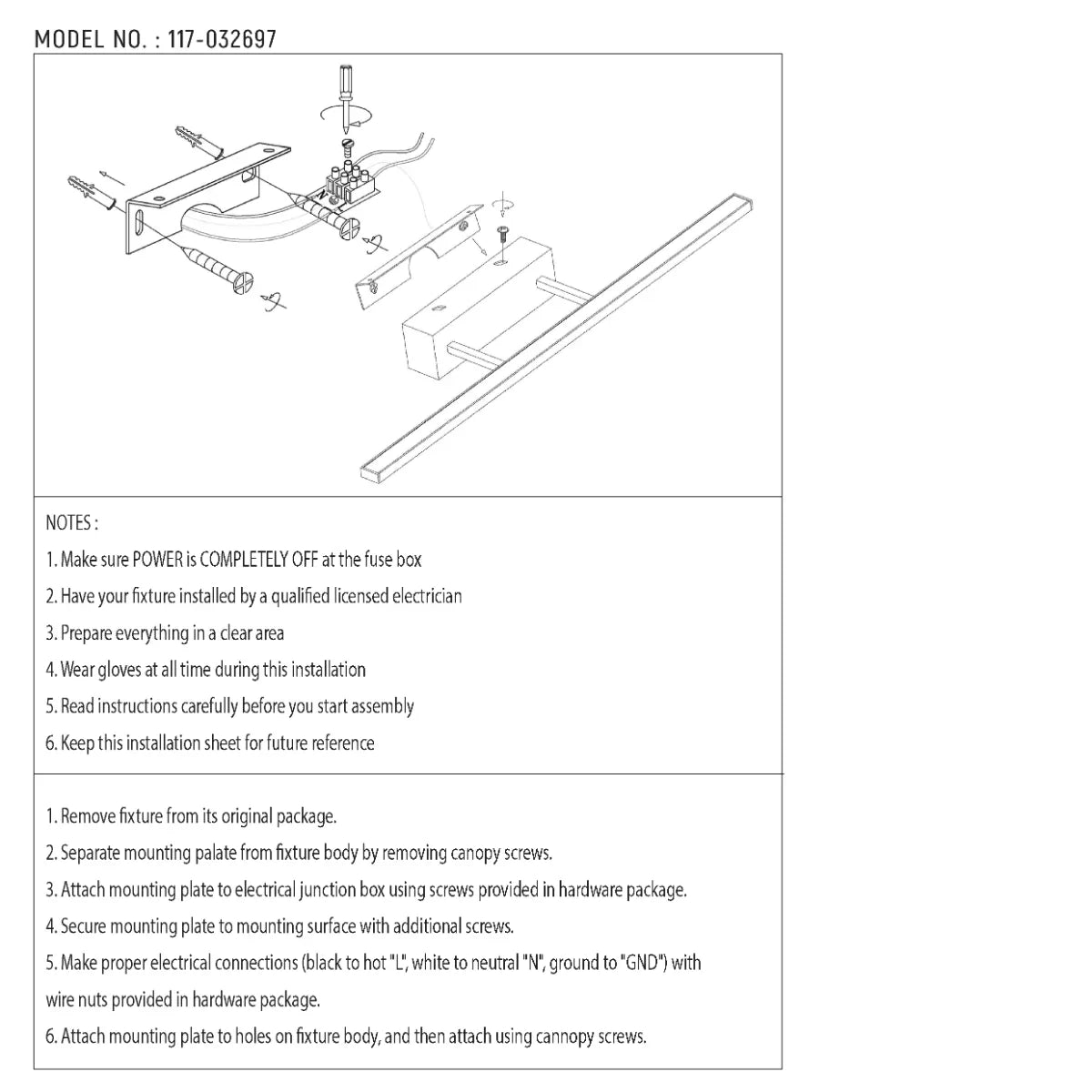 MODEL NO. : 117-032697

N L

NOTES :

1. Make sure POWER is COMPLETELY OFF at the fuse box

2. Have your fixture installed by a qualified licensed electrician

3. Prepare everything in a clear area

4. Wear gloves at all time during this installation

5. Read instructions carefully before you start assembly

6. Keep this installation sheet for future reference

1. Remove fixture from its original package.

2. Separate mounting palate from fixture body by removing canopy screws.

3. Attach mounting plate to electrical junction box using screws provided in hardware package.

4. Secure mounting plate to mounting surface with additional screws.

5. Make proper electrical connections (black to hot "L", white to neutral "N", ground to "GND") with wire nuts provided in hardware package.

6. Attach mounting plate to holes on fixture body, and then attach using cannopy screws.