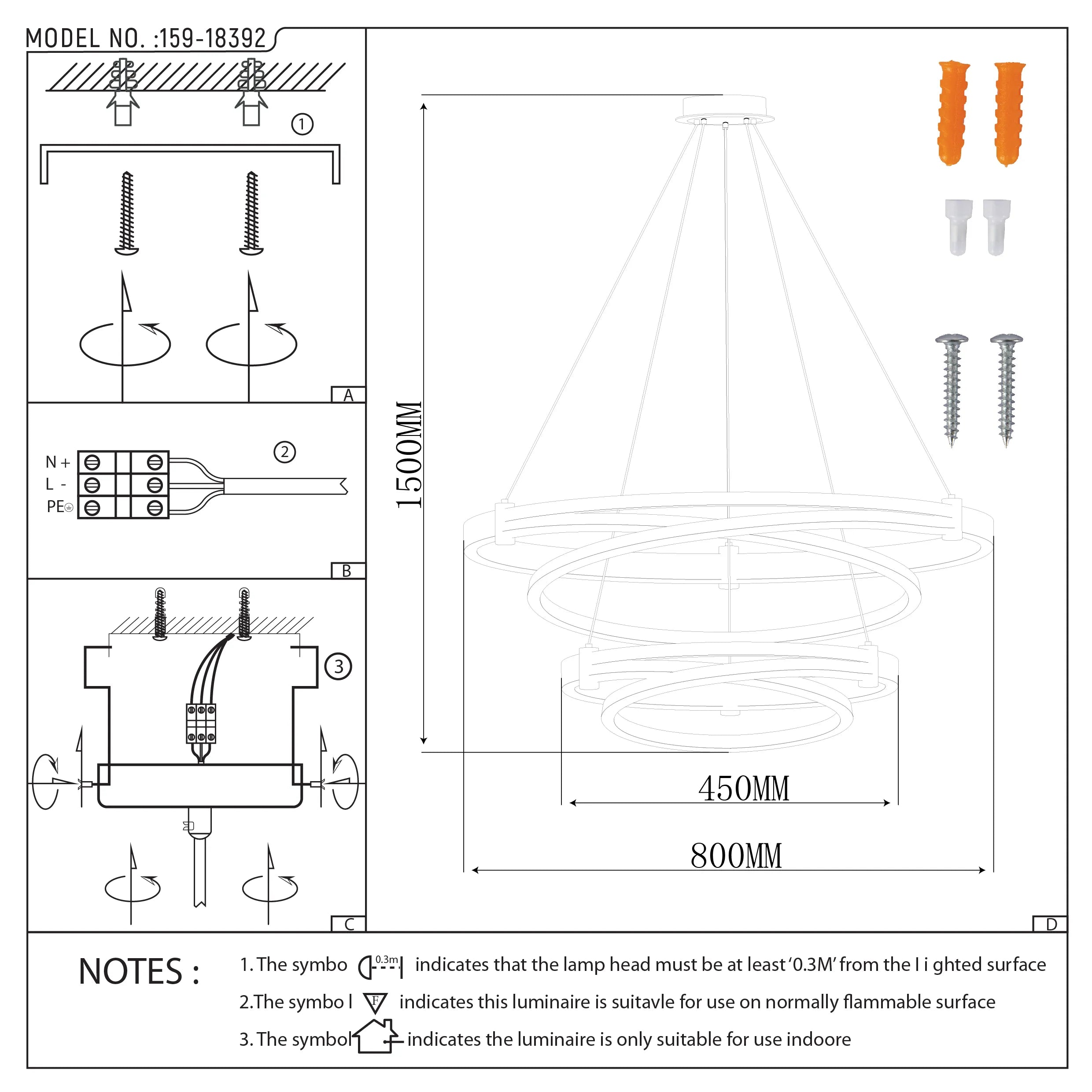 MODEL NO. :159-18392

①

A

N +
L -
PE

②

B

③

C

1500MM

450MM

800MM

D

NOTES :

1. The symbo 0.3m indicates that the lamp head must be at least '0.3M' from the l i ghted surface

2.The symbo l F indicates this luminaire is suitavle for use on normally flammable surface

3. The symbol indicates the luminaire is only suitable for use indoore