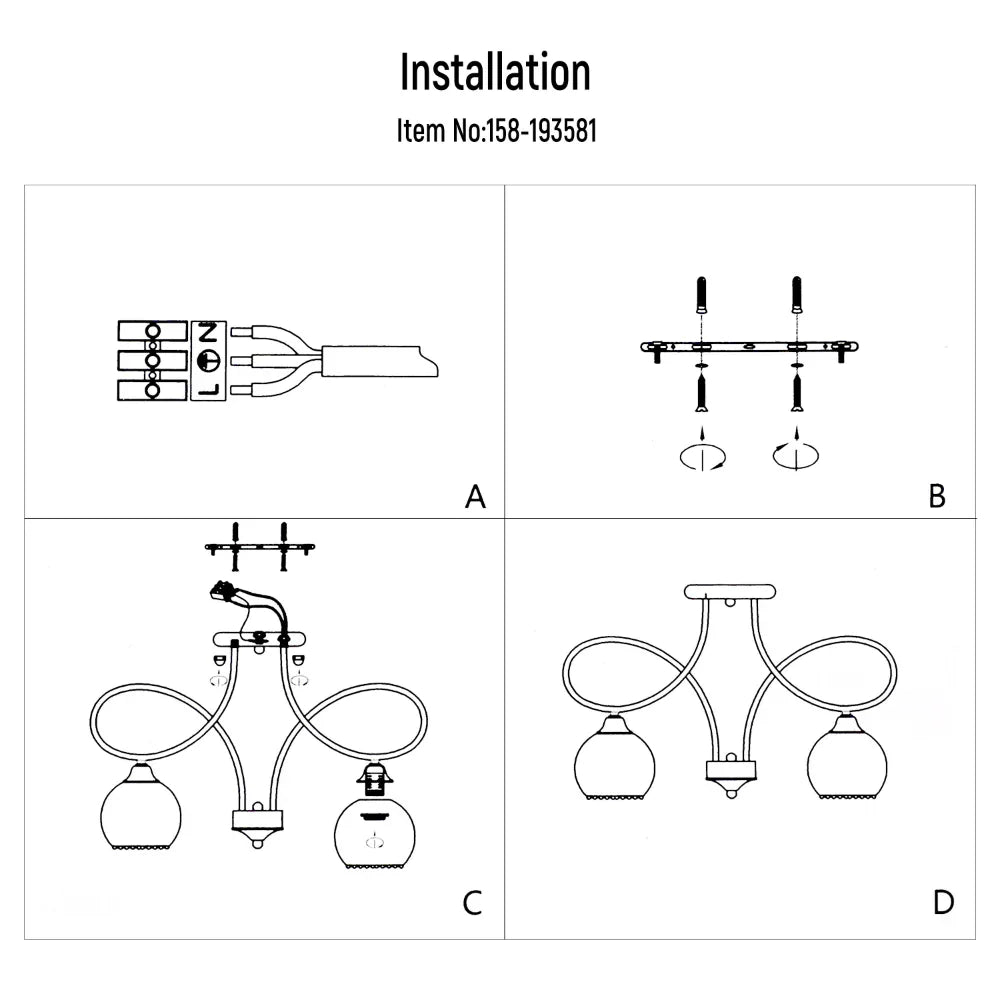 Installation

Item No:158-193581

N
L

A

B

C

D