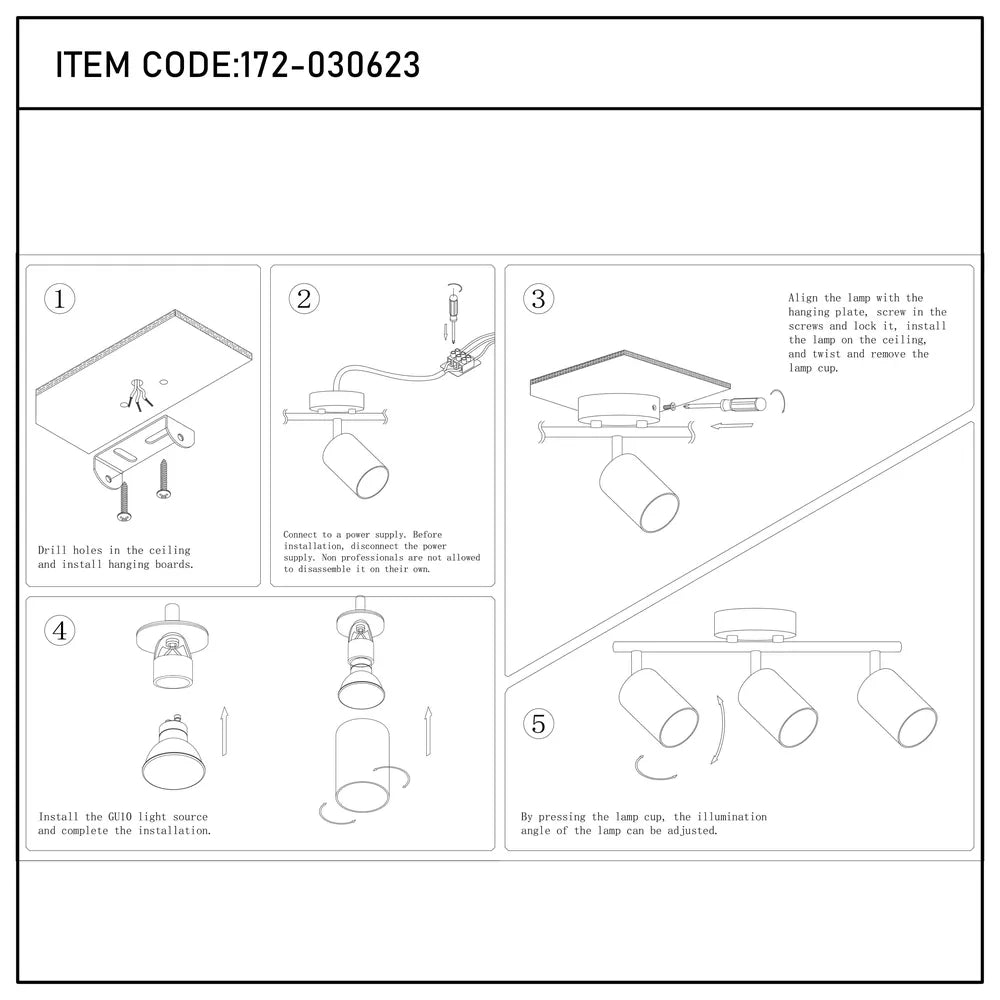 ITEM CODE:172-030623

1

Drill holes in the ceiling and install hanging boards.

2

Connect to a power supply. Before installation, disconnect the power supply. Non professionals are not allowed to disassemble it on their own.

3

Align the lamp with the hanging plate, screw in the screws and lock it, install the lamp on the ceiling, and twist and remove the lamp cup.

4

Install the GU10 light source and complete the installation.

5

By pressing the lamp cup, the illumination angle of the lamp can be adjusted.